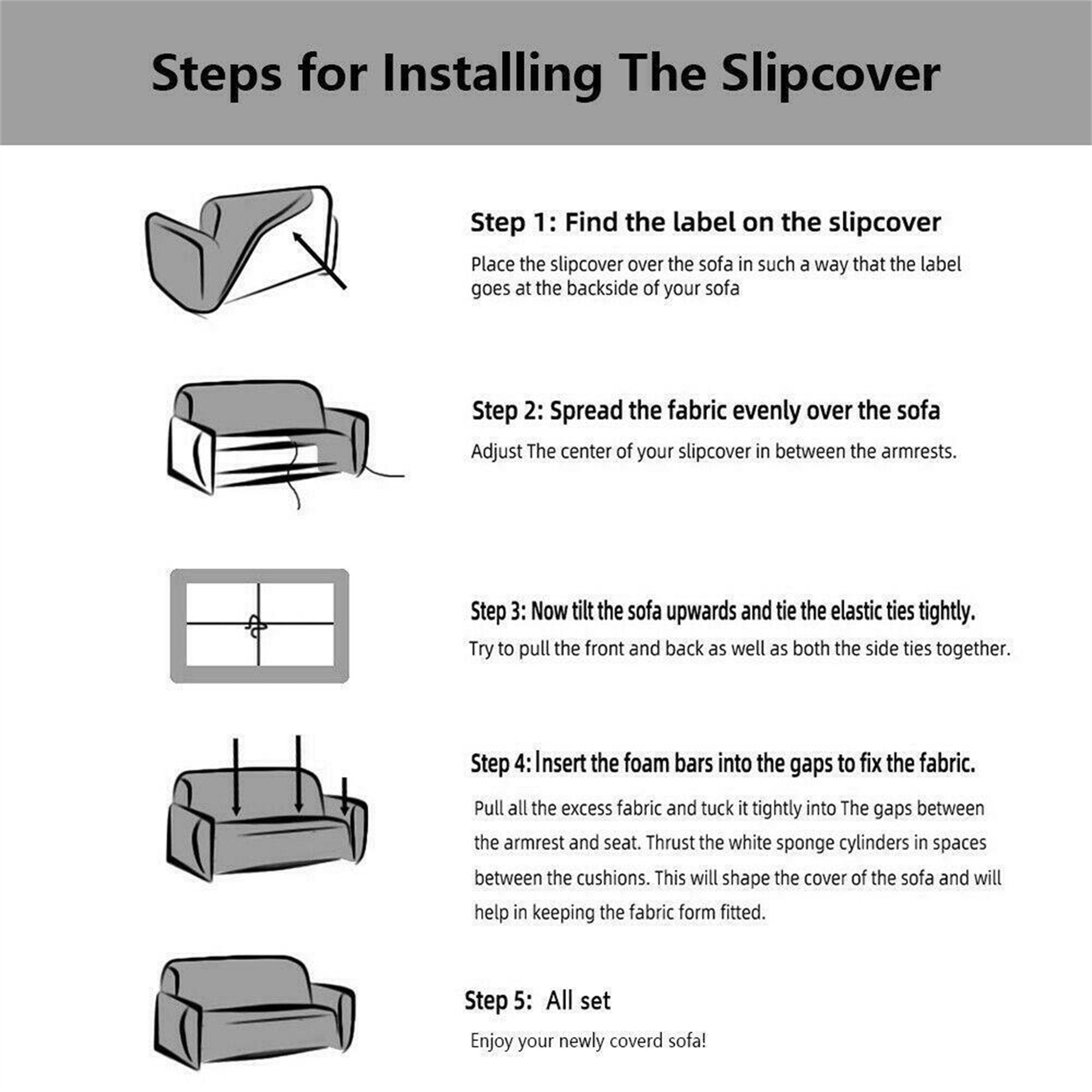 Steps for Installing The Slipcover

Step 1: Find the label on the slipcover

Place the slipcover over the sofa in such a way that the label goes at the backside of your sofa

Step 2: Spread the fabric evenly over the sofa

Adjust The center of your slipcover in between the armrests.

Step 3: Now tilt the sofa upwards and tie the elastic ties tightly.

Try to pull the front and back as well as both the side ties together.

Step 4: Insert the foam bars into the gaps to fix the fabric.

Pull all the excess fabric and tuck it tightly into The gaps between the armrest and seat. Thrust the white sponge cylinders in spaces between the cushions. This will shape the cover of the sofa and will help in keeping the fabric form fitted.

Step 5: All set

Enjoy your newly coverd sofa!