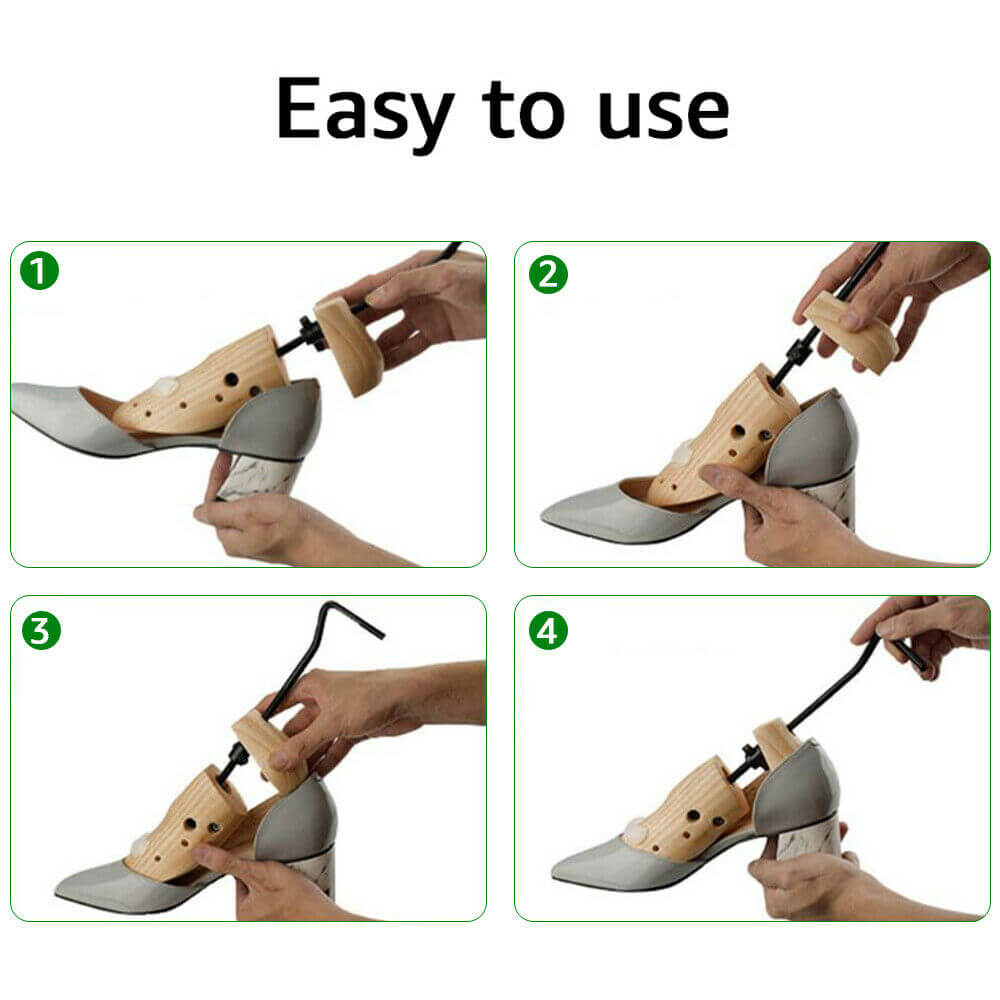 Easy to use

1

2

3

4