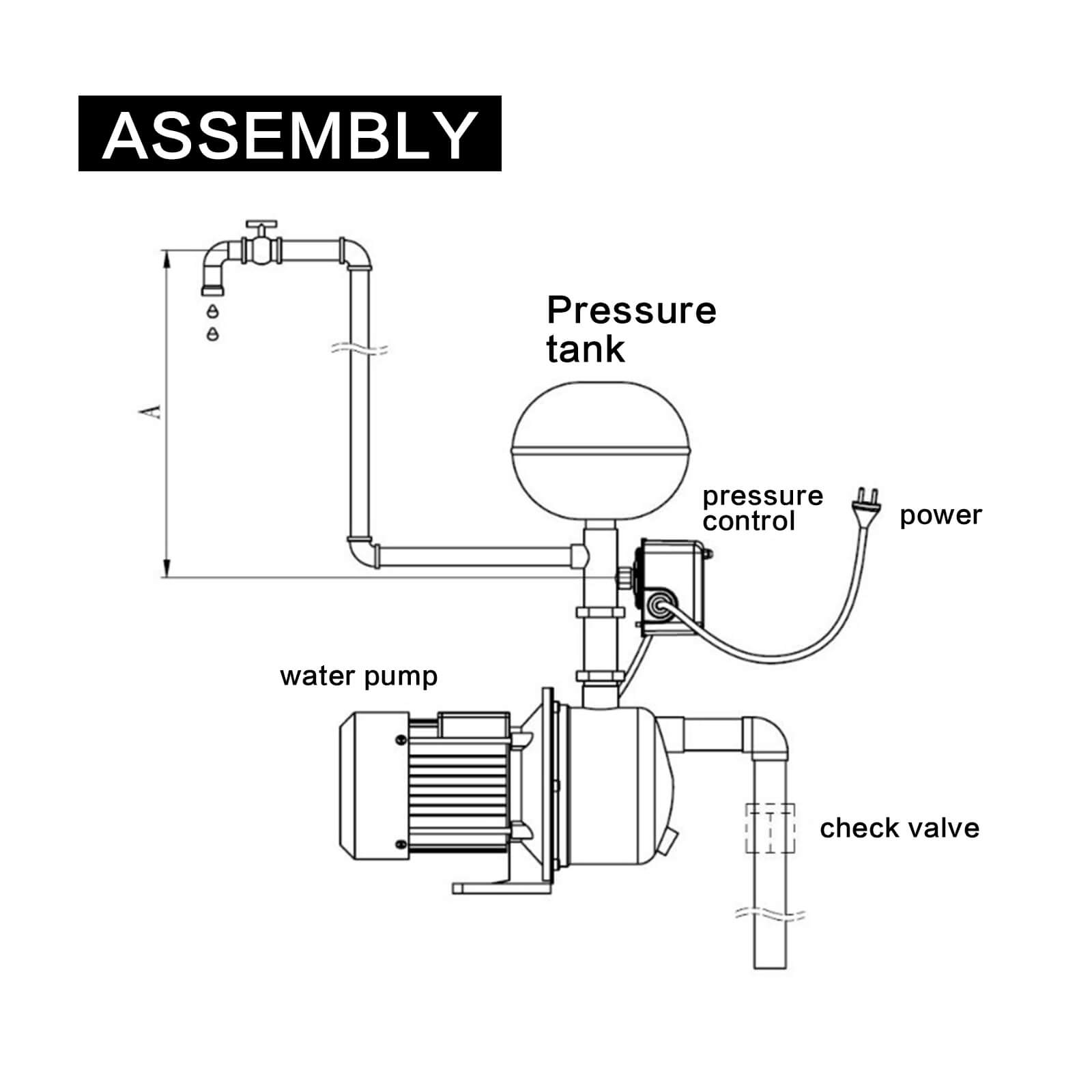 ASSEMBLY

A

Pressure tank

pressure control

power

water pump

check valve