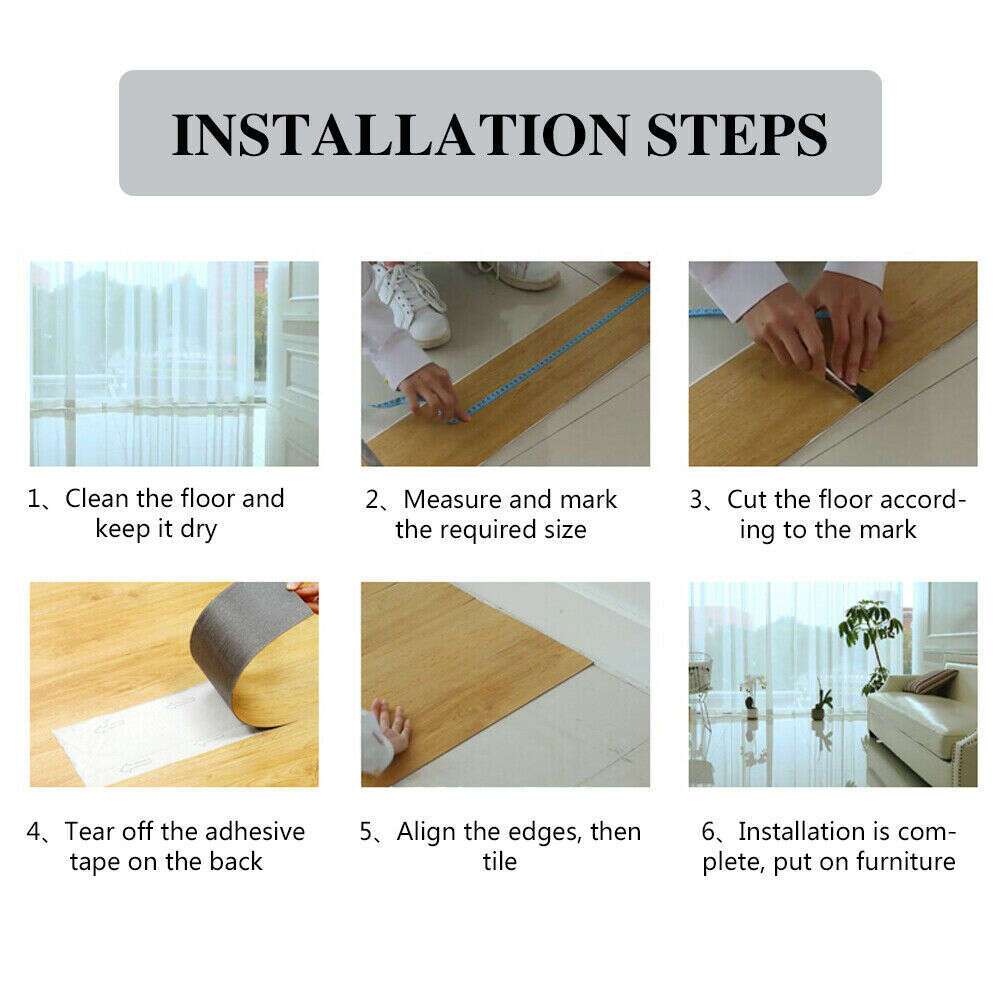 INSTALLATION STEPS

1、Clean the floor and keep it dry

2、Measure and mark the required size

3、Cut the floor according to the mark

4、Tear off the adhesive tape on the back

5、Align the edges, then tile

6、Installation is complete, put on furniture