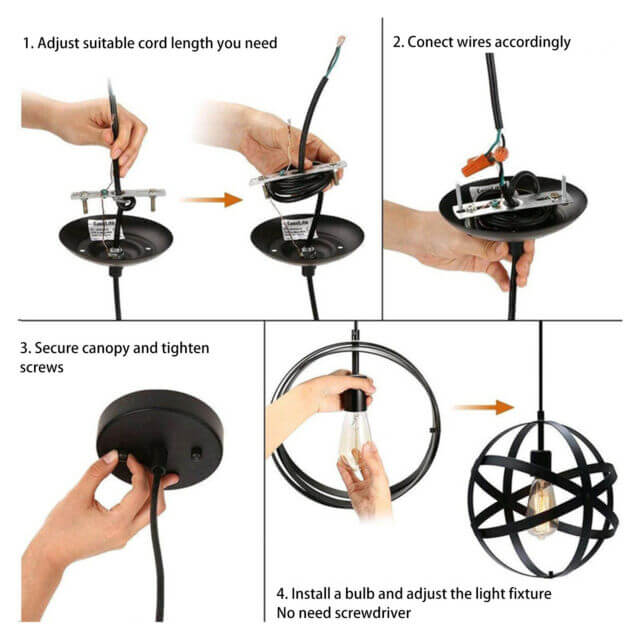 1. Adjust suitable cord length you need

2. Conect wires accordingly

3. Secure canopy and tighten screws

4. Install a bulb and adjust the light fixture
No need screwdriver