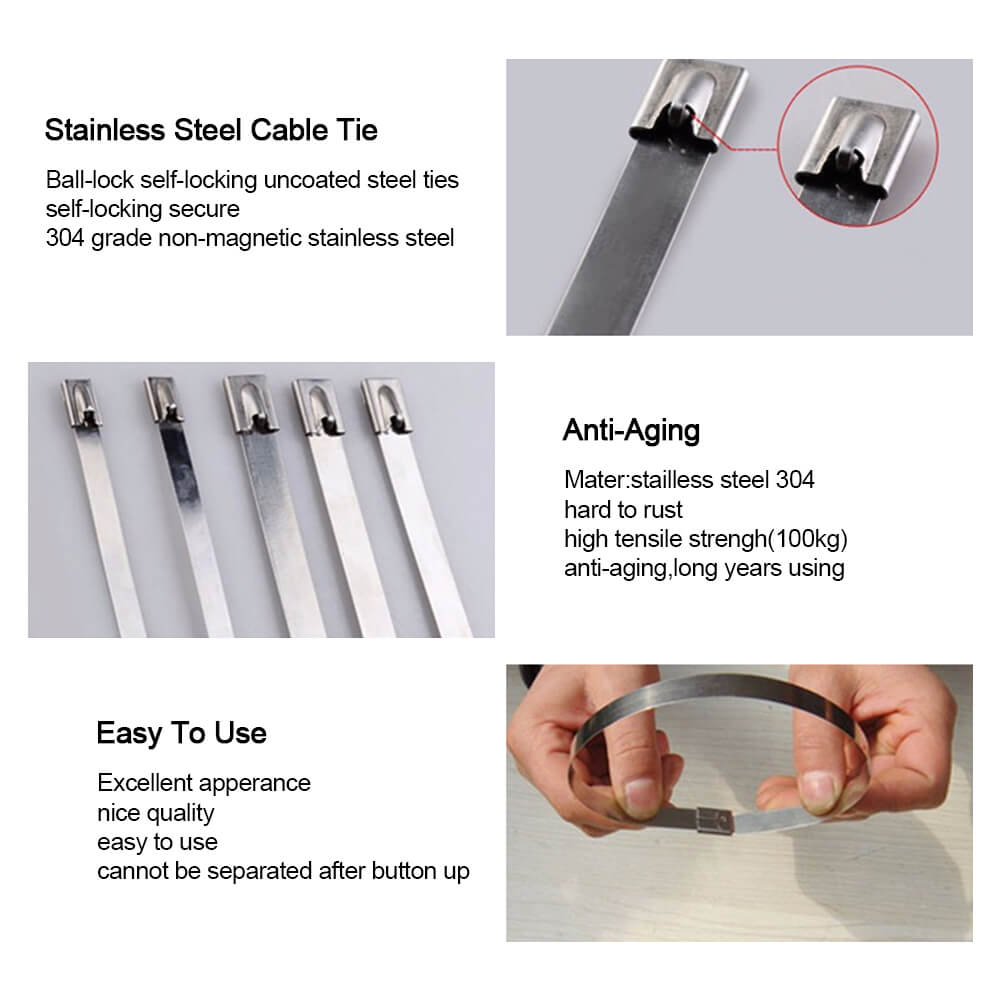 Stainless Steel Cable Tie
Ball-lock self-locking uncoated steel ties
self-locking secure
304 grade non-magnetic stainless steel

Anti-Aging
Mater:stailless steel 304
hard to rust
high tensile strengh(100kg)
anti-aging,long years using

Easy To Use
Excellent apperance
nice quality
easy to use
cannot be separated after button up