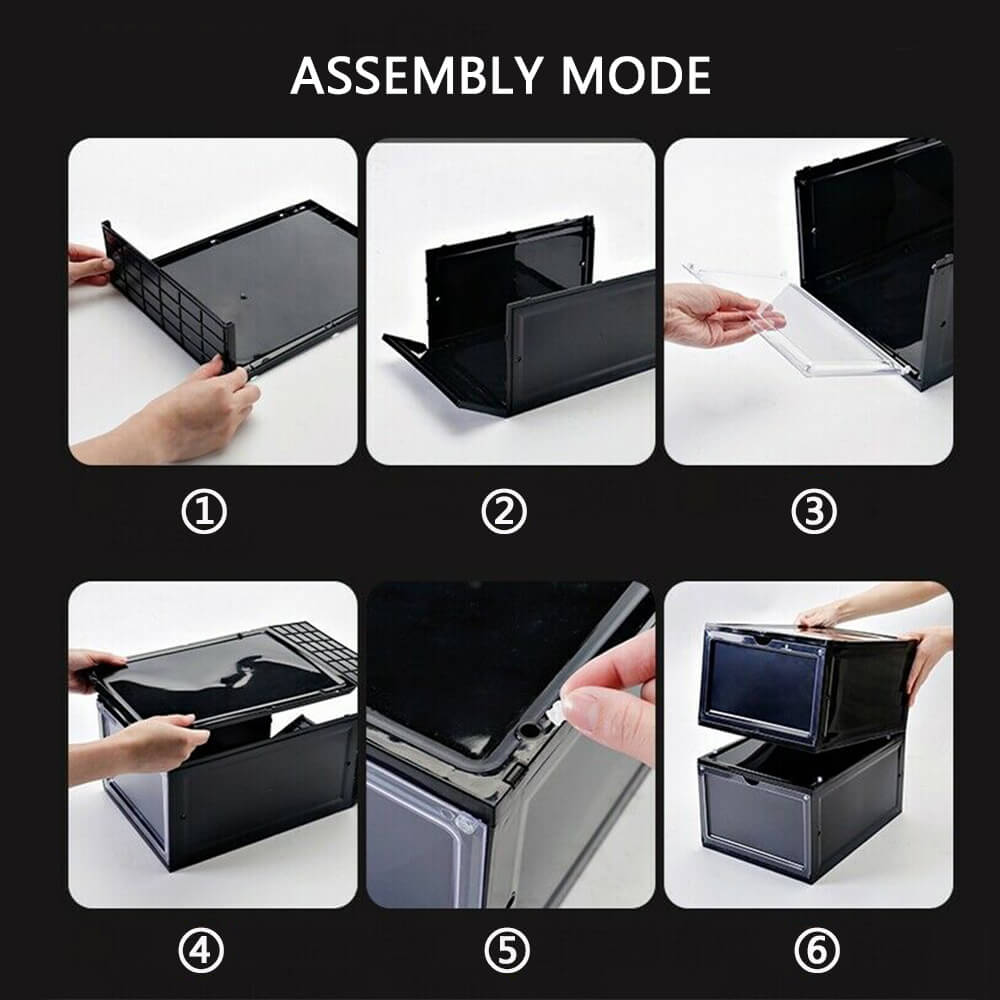 ASSEMBLY MODE

①

②

③

④

⑤

⑥