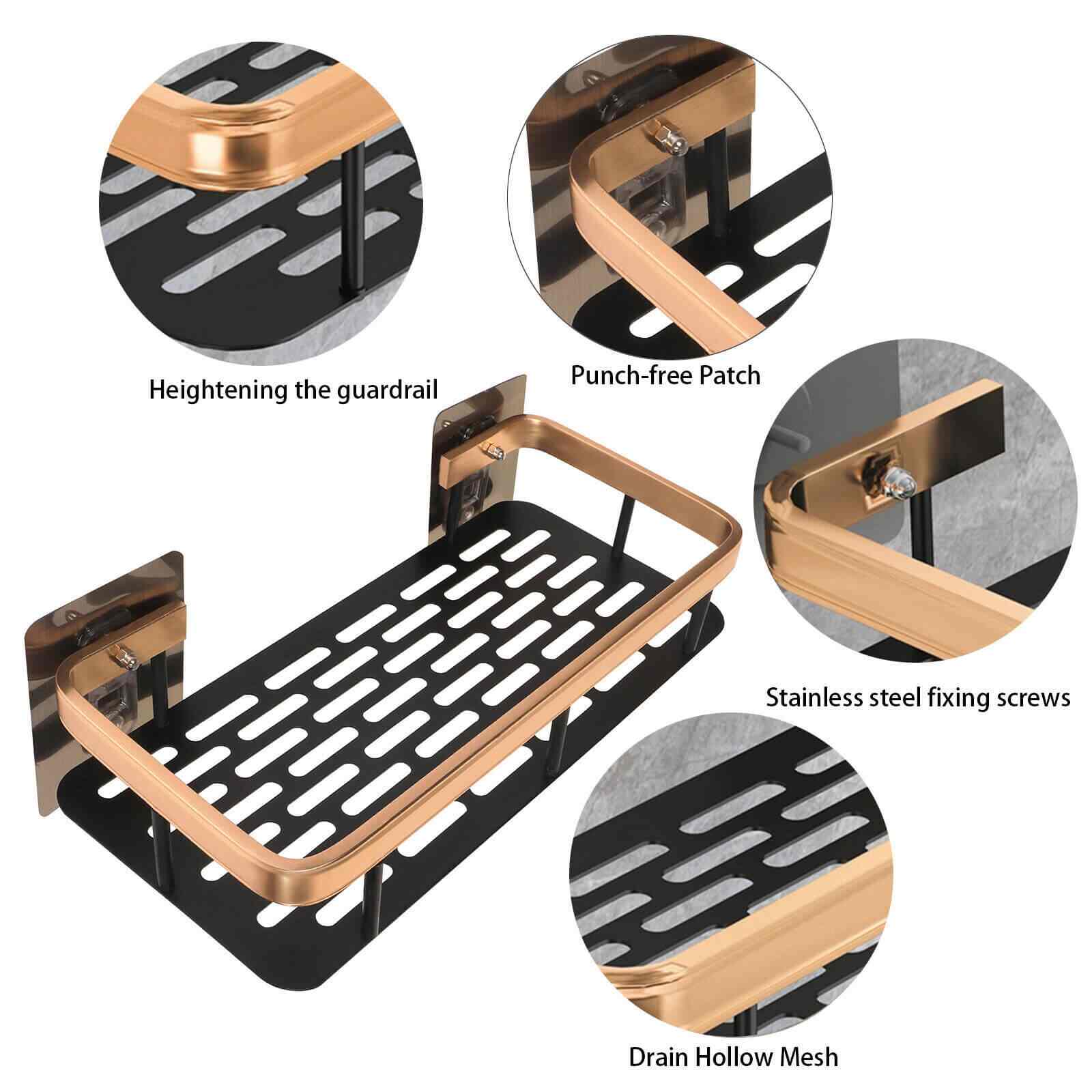 Heightening the guardrail

Punch-free Patch

Stainless steel fixing screws

Drain Hollow Mesh