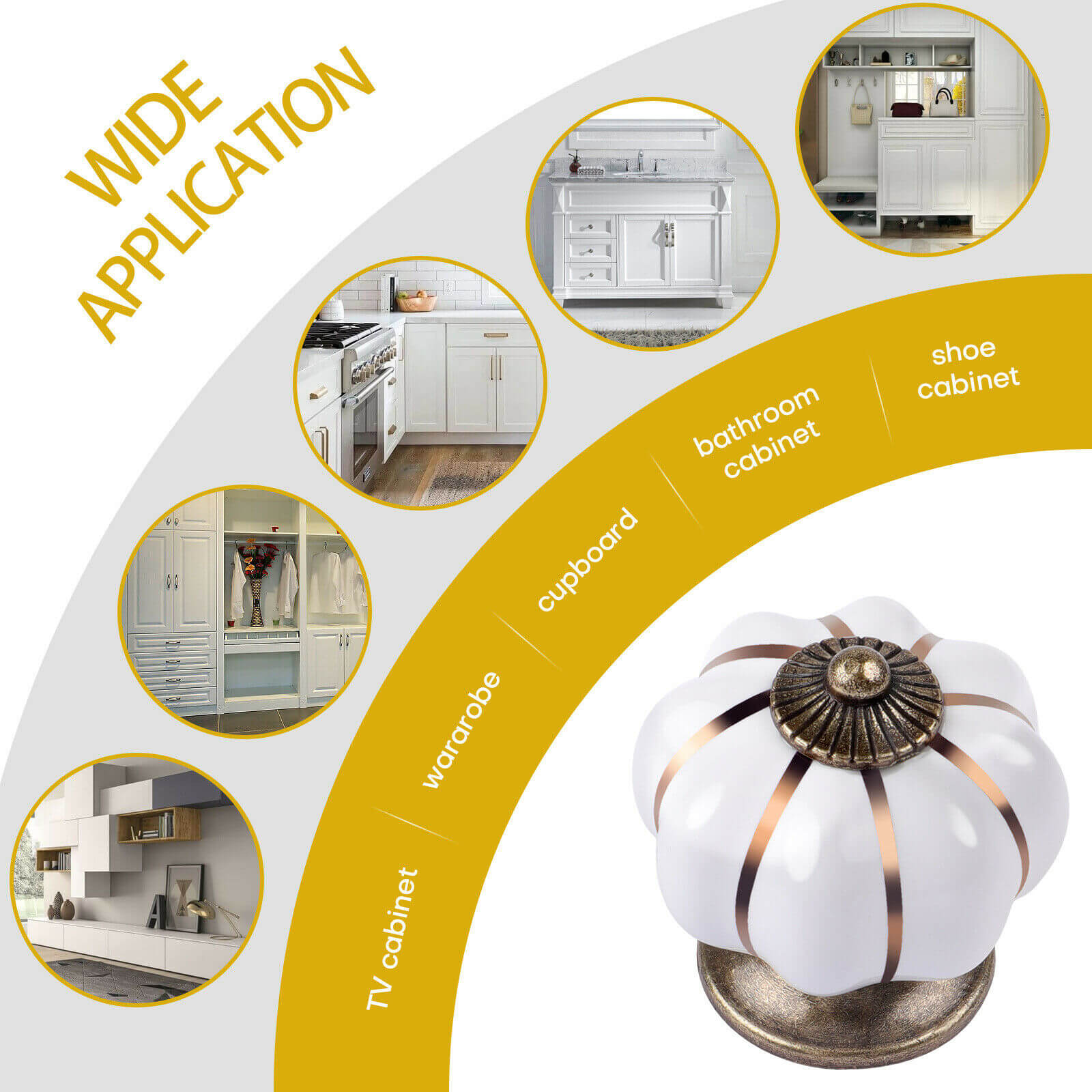 WIDE APPLICATION

TV cabinet

wararobe

cupboard

bathroom cabinet

shoe cabinet