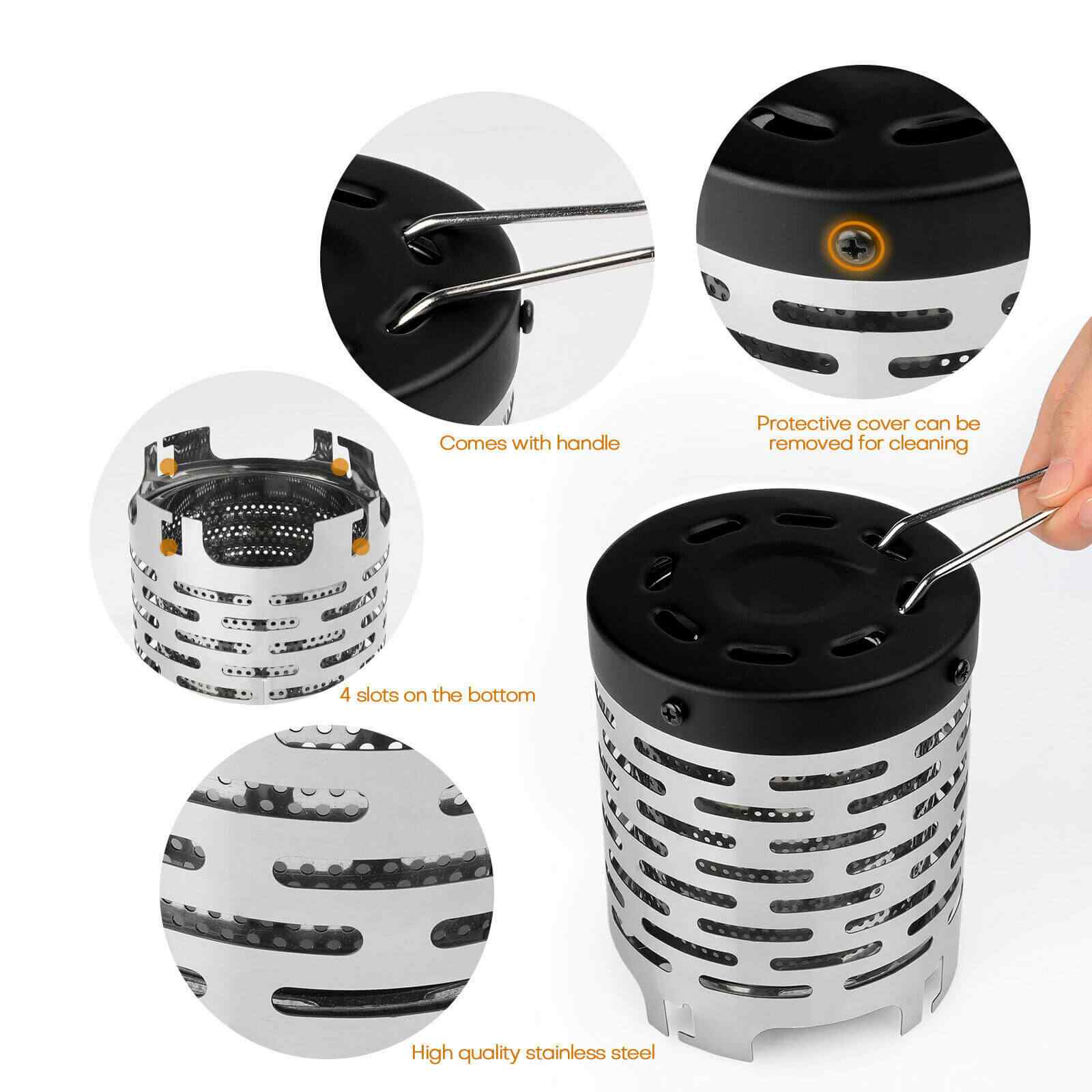 Comes with handle

Protective cover can be removed for cleaning

4 slots on the bottom

High quality stainless steel