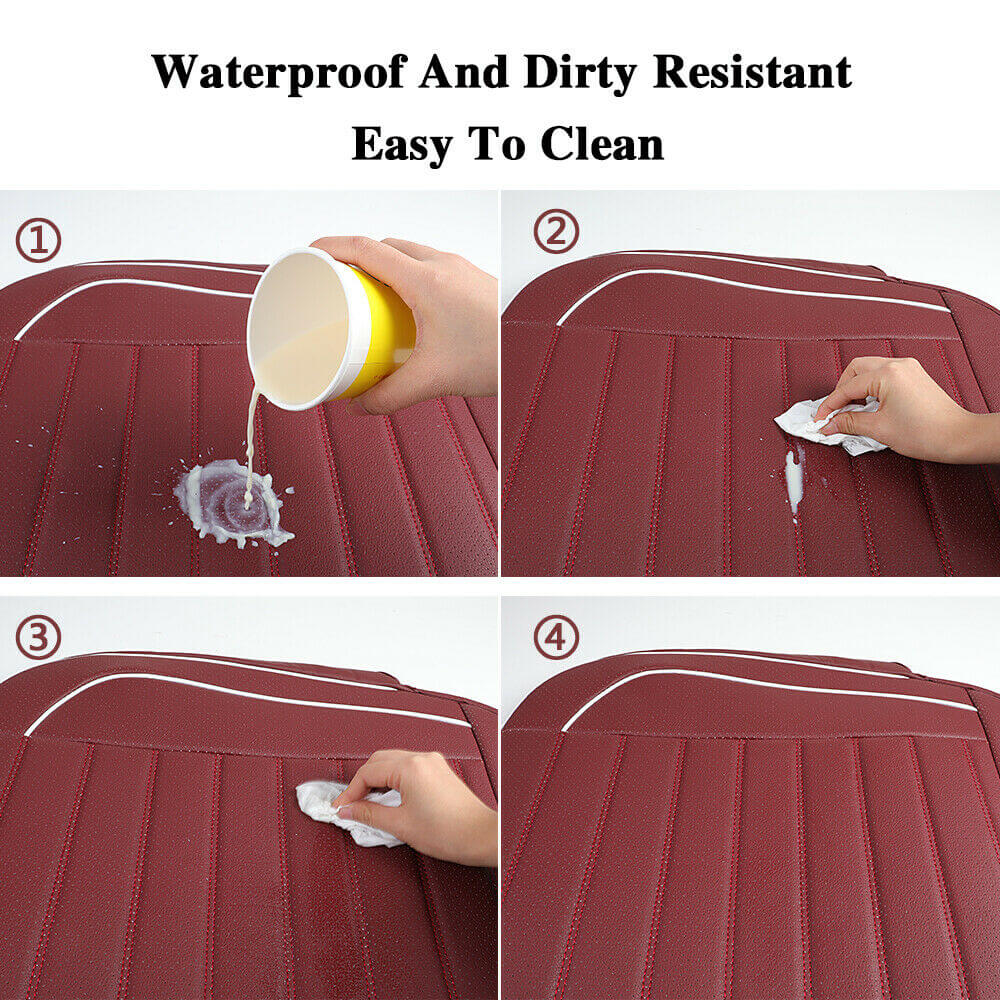 Waterproof And Dirty Resistant
Easy To Clean

①

②

③

④