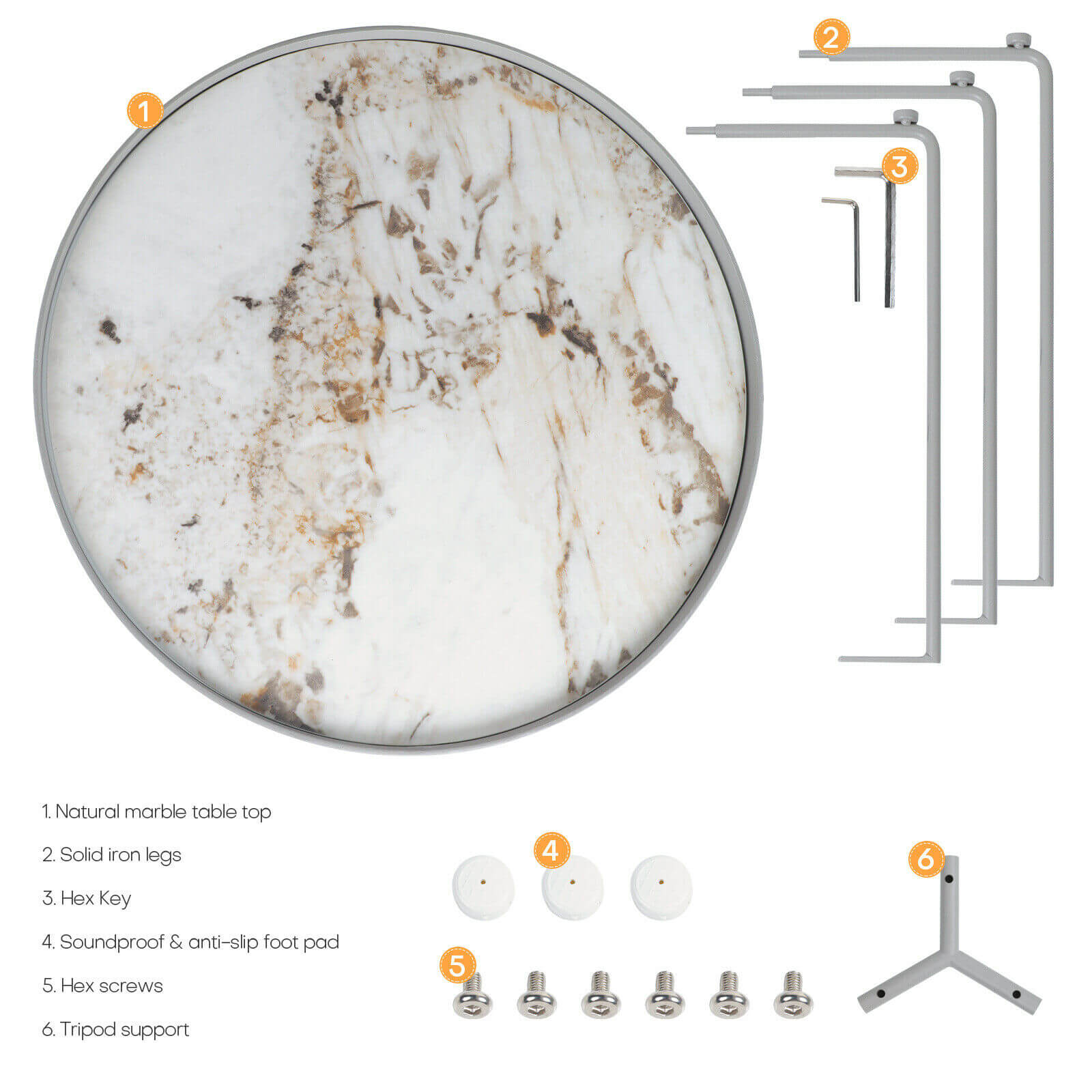 1

2

3

1. Natural marble table top

2. Solid iron legs

3. Hex Key

4. Soundproof & anti-slip foot pad

5. Hex screws

6. Tripod support

4

5

6