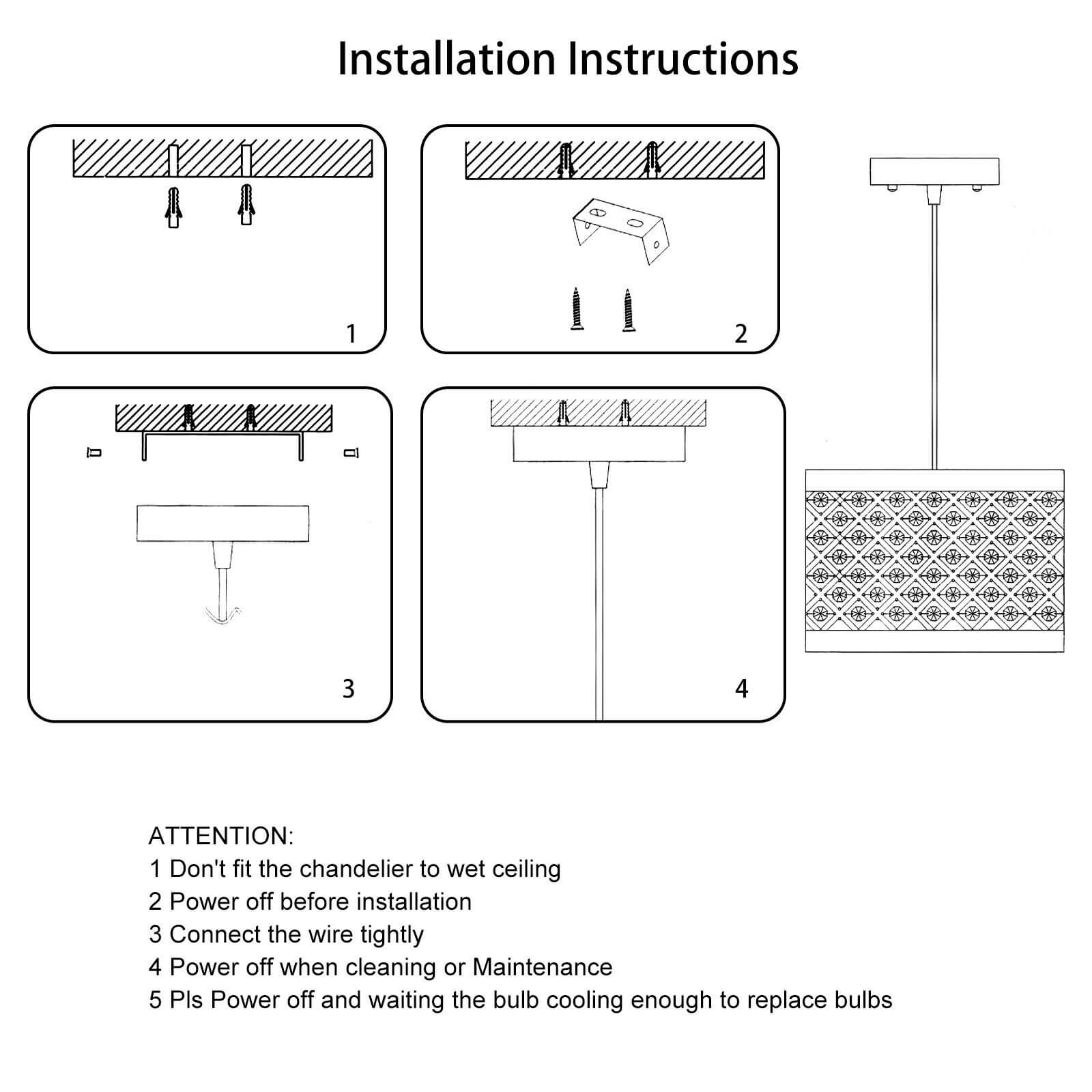 Installation Instructions

1

2

3

4

ATTENTION:
1 Don't fit the chandelier to wet ceiling
2 Power off before installation
3 Connect the wire tightly
4 Power off when cleaning or Maintenance
5 Pls Power off and waiting the bulb cooling enough to replace bulbs