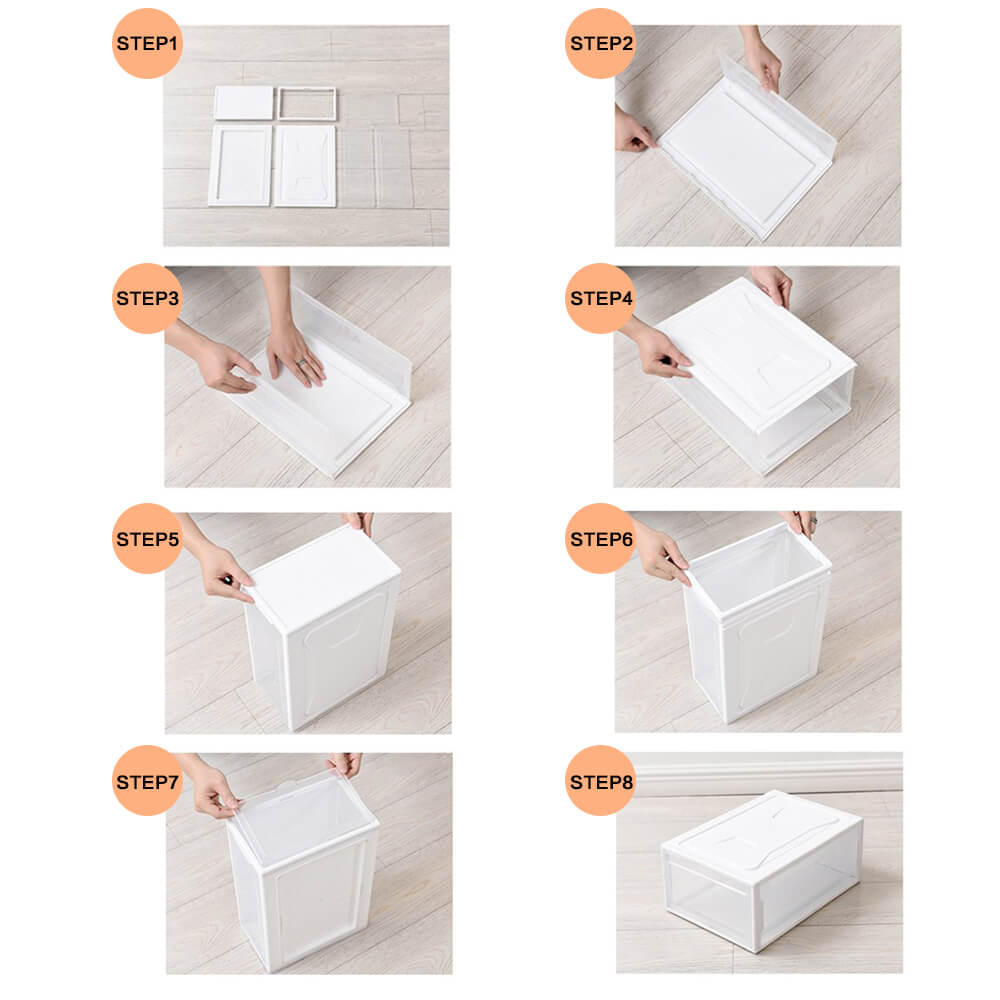 STEP1

STEP2

STEP3

STEP4

STEP5

STEP6

STEP7

STEP8