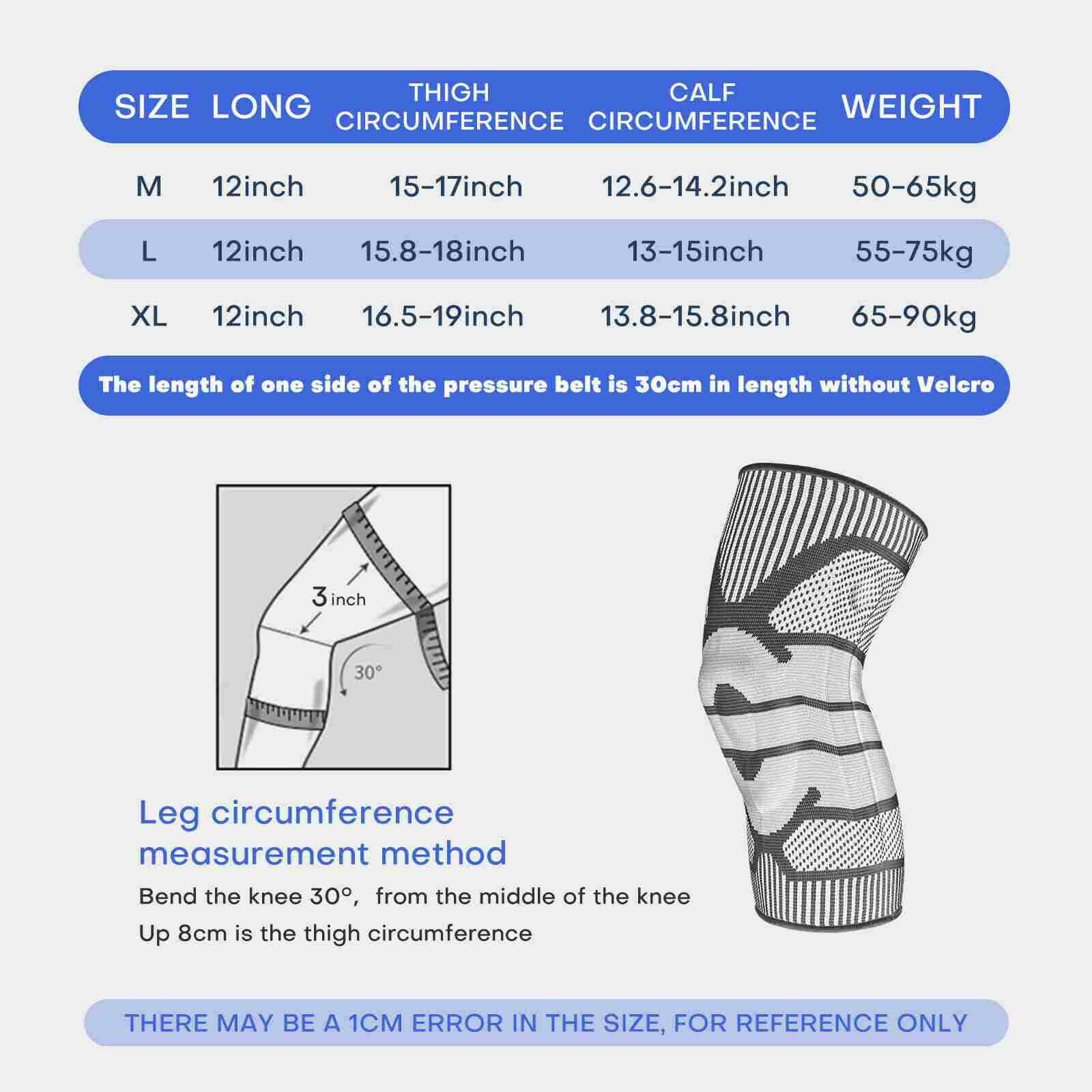 | SIZE | LONG | THIGH CIRCUMFERENCE | CALF CIRCUMFERENCE | WEIGHT |
|---|---|---|---|---|
| M | 12inch | 15-17inch | 12.6-14.2inch | 50-65kg |
| L | 12inch | 15.8-18inch | 13-15inch | 55-75kg |
| XL | 12inch | 16.5-19inch | 13.8-15.8inch | 65-90kg |

The length of one side of the pressure belt is 30cm in length without Velcro

3 inch

30°

Leg circumference measurement method

Bend the knee 30°, from the middle of the knee

Up 8cm is the thigh circumference

THERE MAY BE A 1CM ERROR IN THE SIZE, FOR REFERENCE ONLY