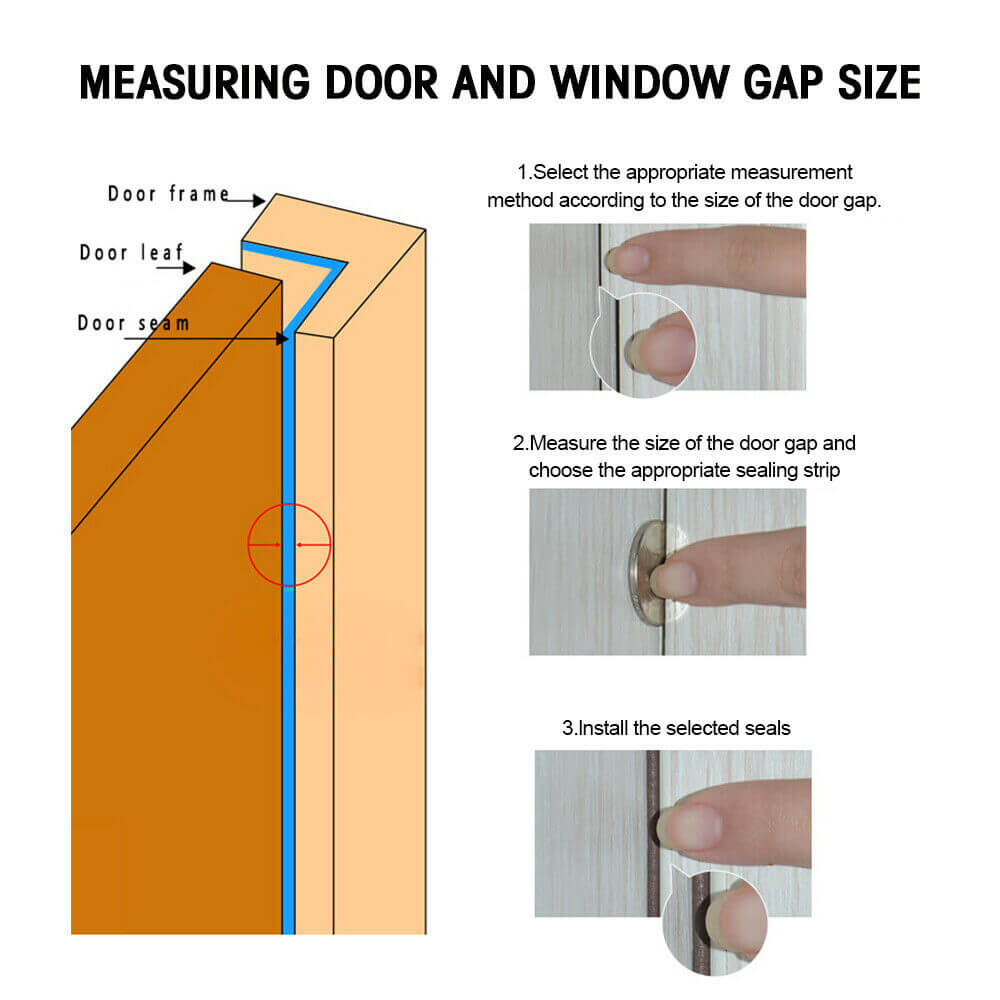 MEASURING DOOR AND WINDOW GAP SIZE

Door frame

Door leaf

Door seam

1.Select the appropriate measurement method according to the size of the door gap.

2.Measure the size of the door gap and choose the appropriate sealing strip

3.Install the selected seals