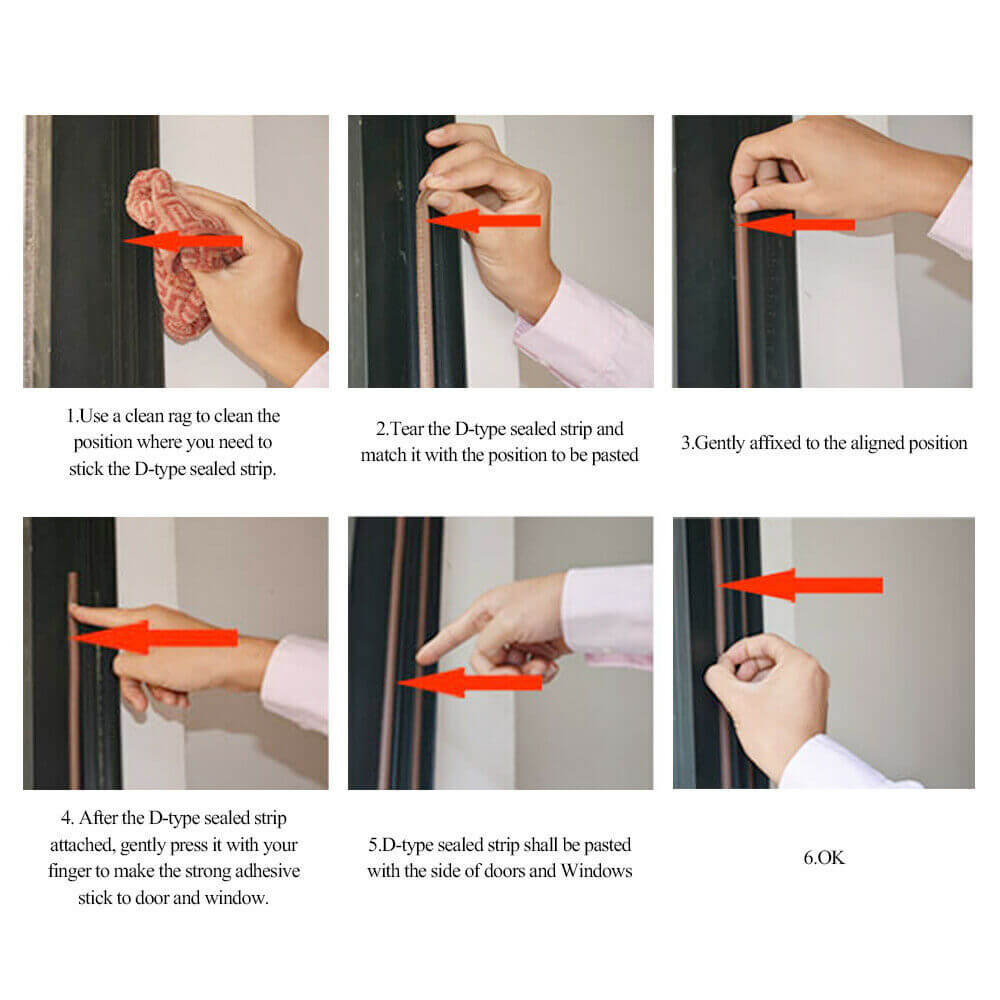 1.Use a clean rag to clean the position where you need to stick the D-type sealed strip.

2.Tear the D-type sealed strip and match it with the position to be pasted

3.Gently affixed to the aligned position

4. After the D-type sealed strip attached, gently press it with your finger to make the strong adhesive stick to door and window.

5.D-type sealed strip shall be pasted with the side of doors and Windows

6.OK