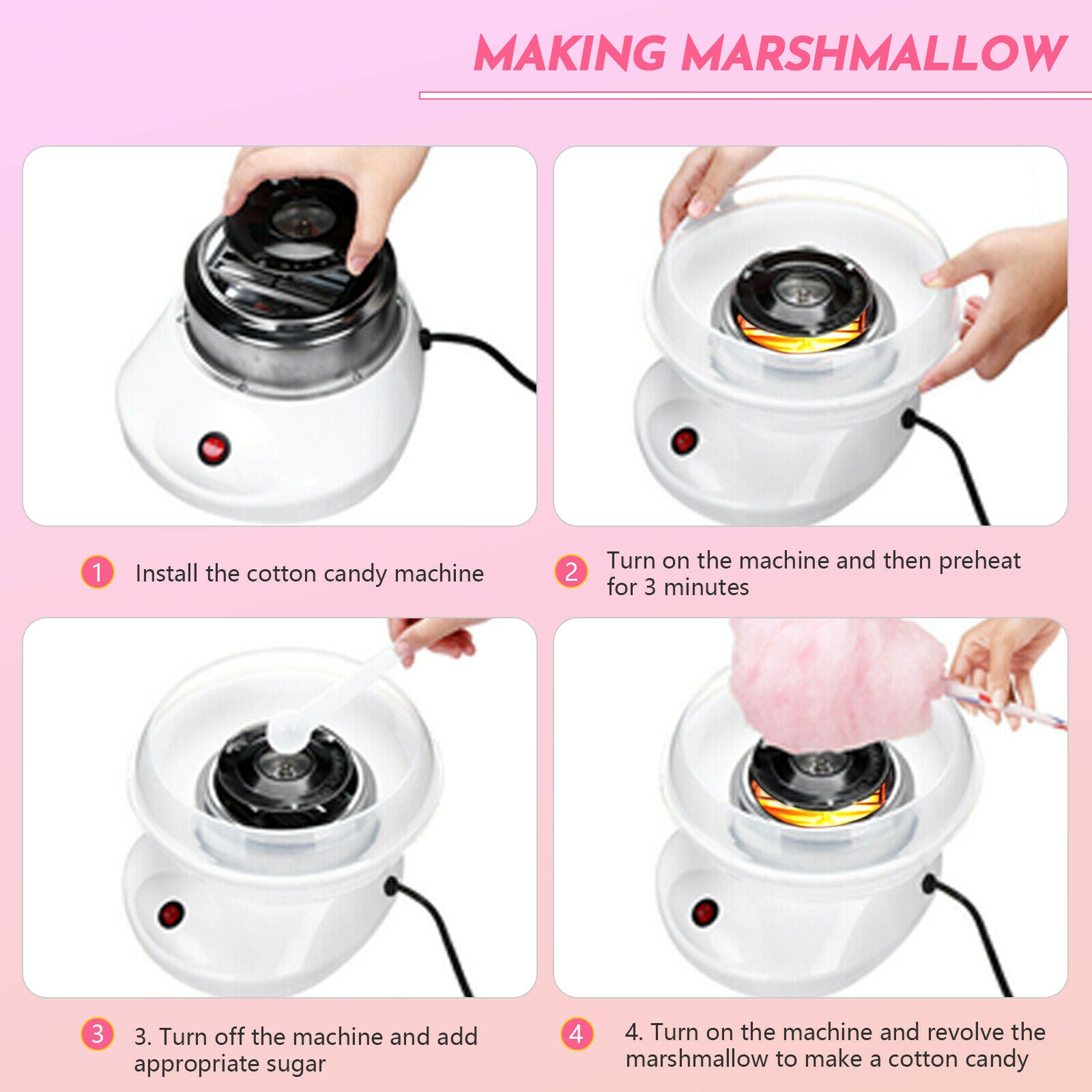 MAKING MARSHMALLOW

1 Install the cotton candy machine

2 Turn on the machine and then preheat for 3 minutes

3 3. Turn off the machine and add appropriate sugar

4 4. Turn on the machine and revolve the marshmallow to make a cotton candy