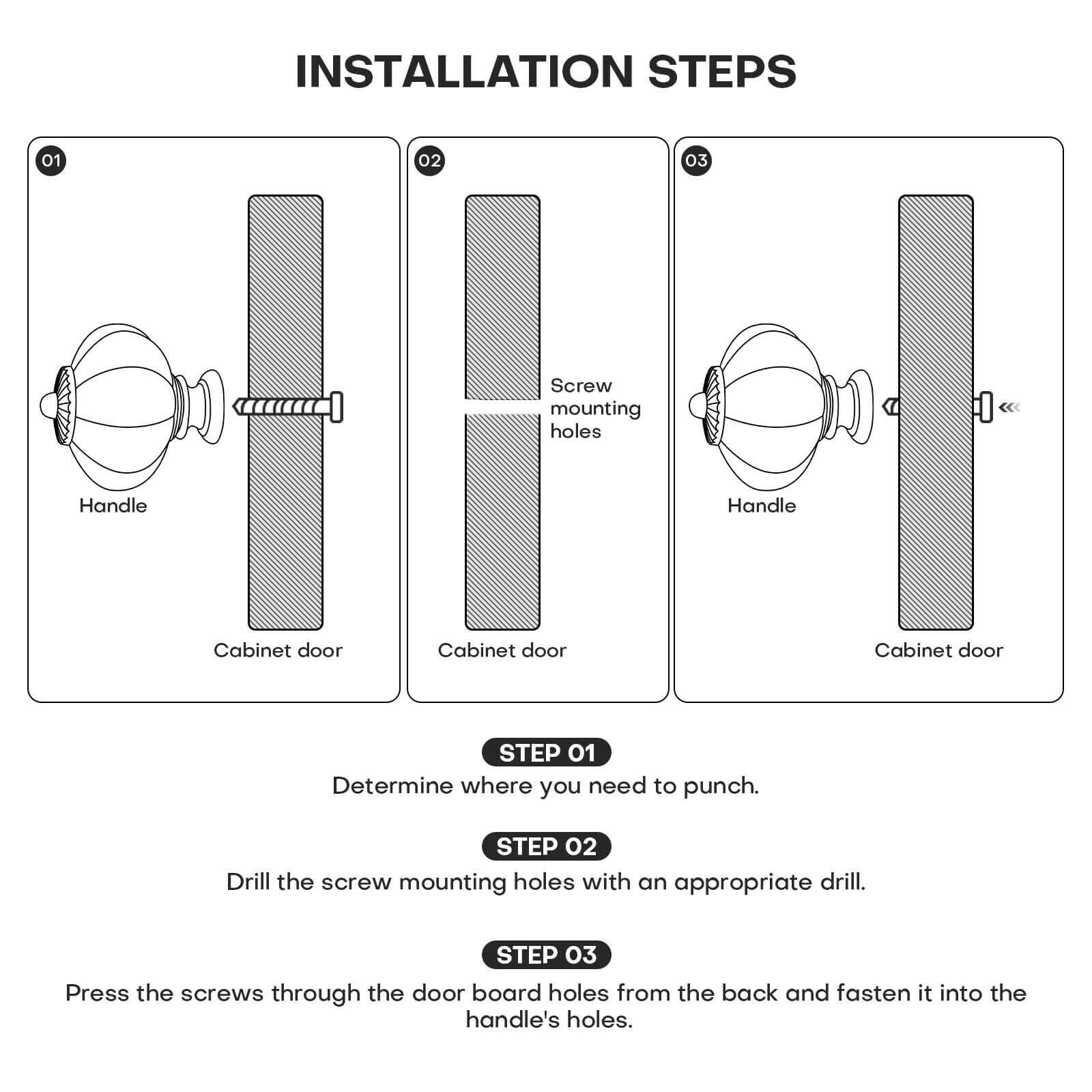 INSTALLATION STEPS

01

Handle

Cabinet door

02

Screw mounting holes

Cabinet door

03

Handle

Cabinet door

STEP 01
Determine where you need to punch.

STEP 02
Drill the screw mounting holes with an appropriate drill.

STEP 03
Press the screws through the door board holes from the back and fasten it into the handle's holes.