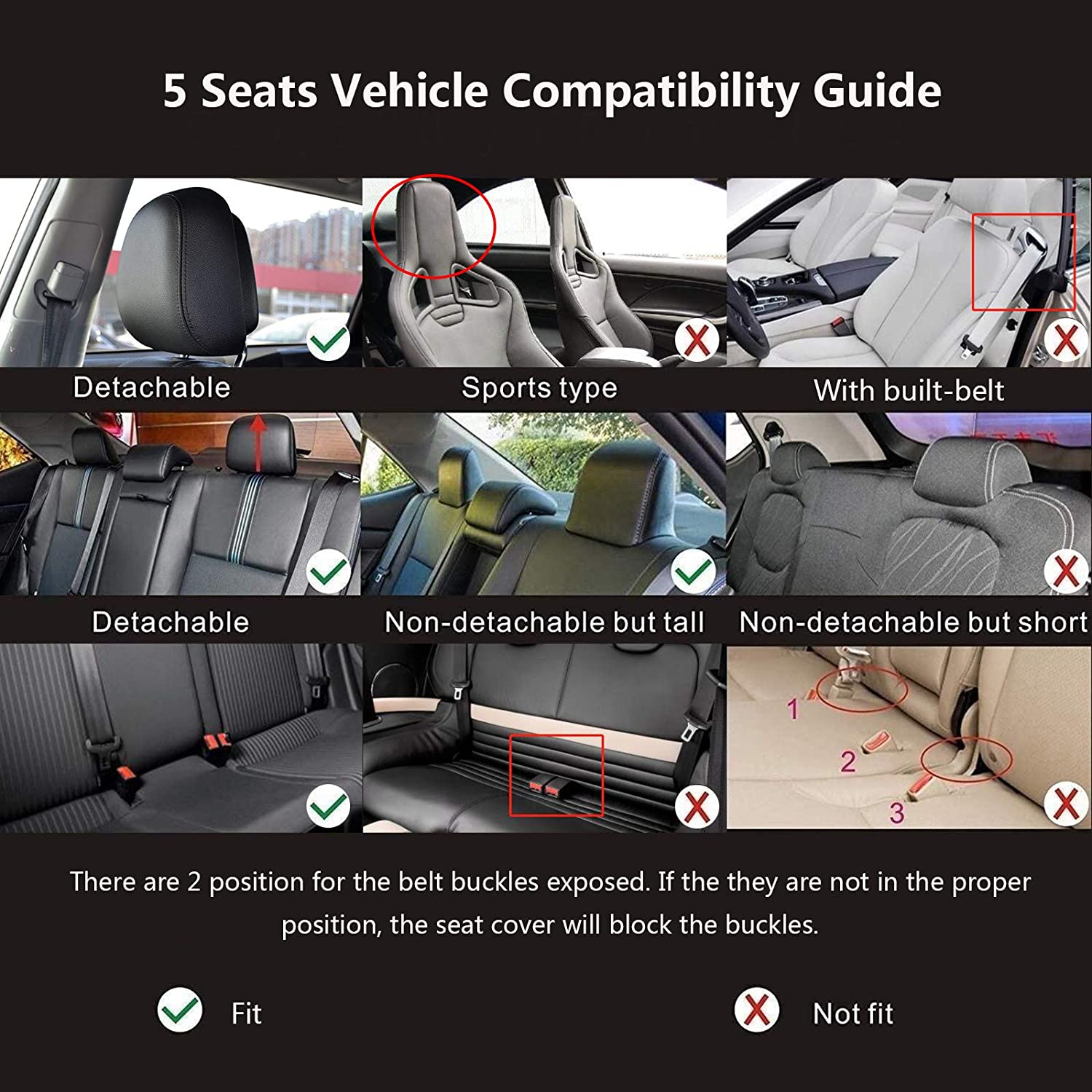 5 Seats Vehicle Compatibility Guide

Detachable

Sports type

With built-belt

Detachable

Non-detachable but tall

Non-detachable but short

1

2

3

There are 2 position for the belt buckles exposed. If the they are not in the proper position, the seat cover will block the buckles.

Fit

Not fit