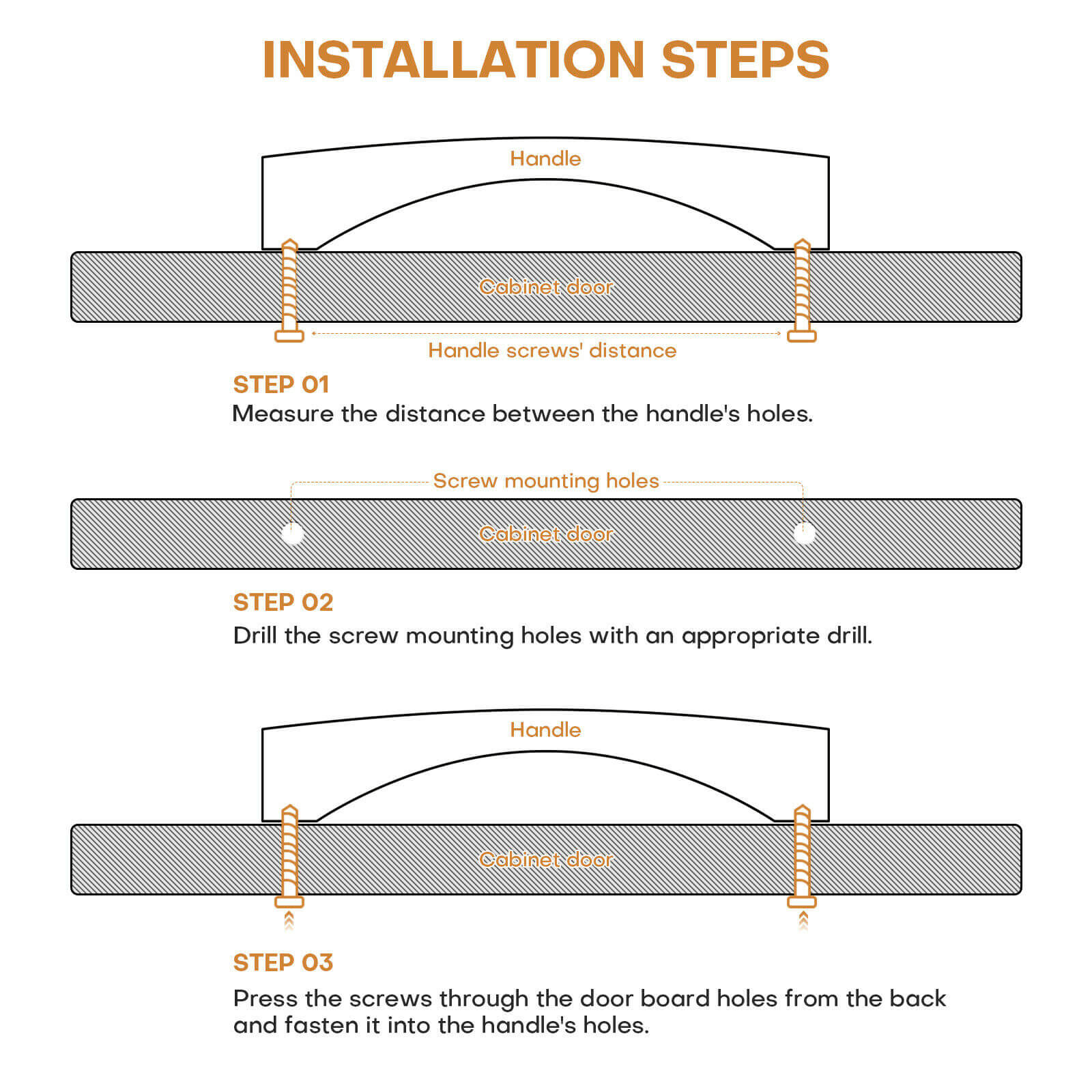 INSTALLATION STEPS

Handle

Cabinet door

Handle screws' distance

STEP 01

Measure the distance between the handle's holes.

Screw mounting holes

Cabinet door

STEP 02

Drill the screw mounting holes with an appropriate drill.

Handle

Cabinet door

STEP 03

Press the screws through the door board holes from the back and fasten it into the handle's holes.