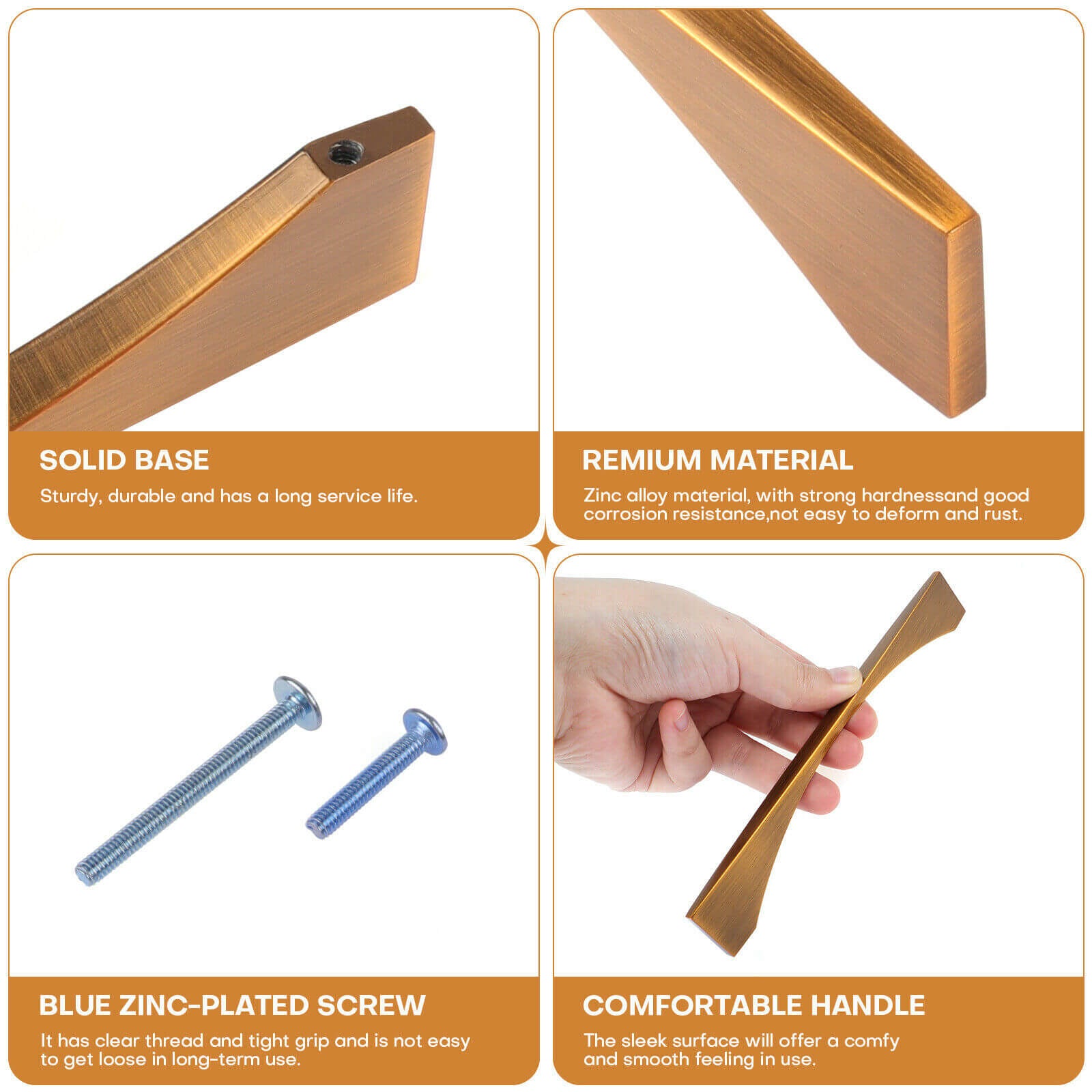 SOLID BASE

Sturdy, durable and has a long service life.

REMIUM MATERIAL

Zinc alloy material, with strong hardnessand good corrosion resistance,not easy to deform and rust.

BLUE ZINC-PLATED SCREW

It has clear thread and tight grip and is not easy to get loose in long-term use.

COMFORTABLE HANDLE

The sleek surface will offer a comfy and smooth feeling in use.