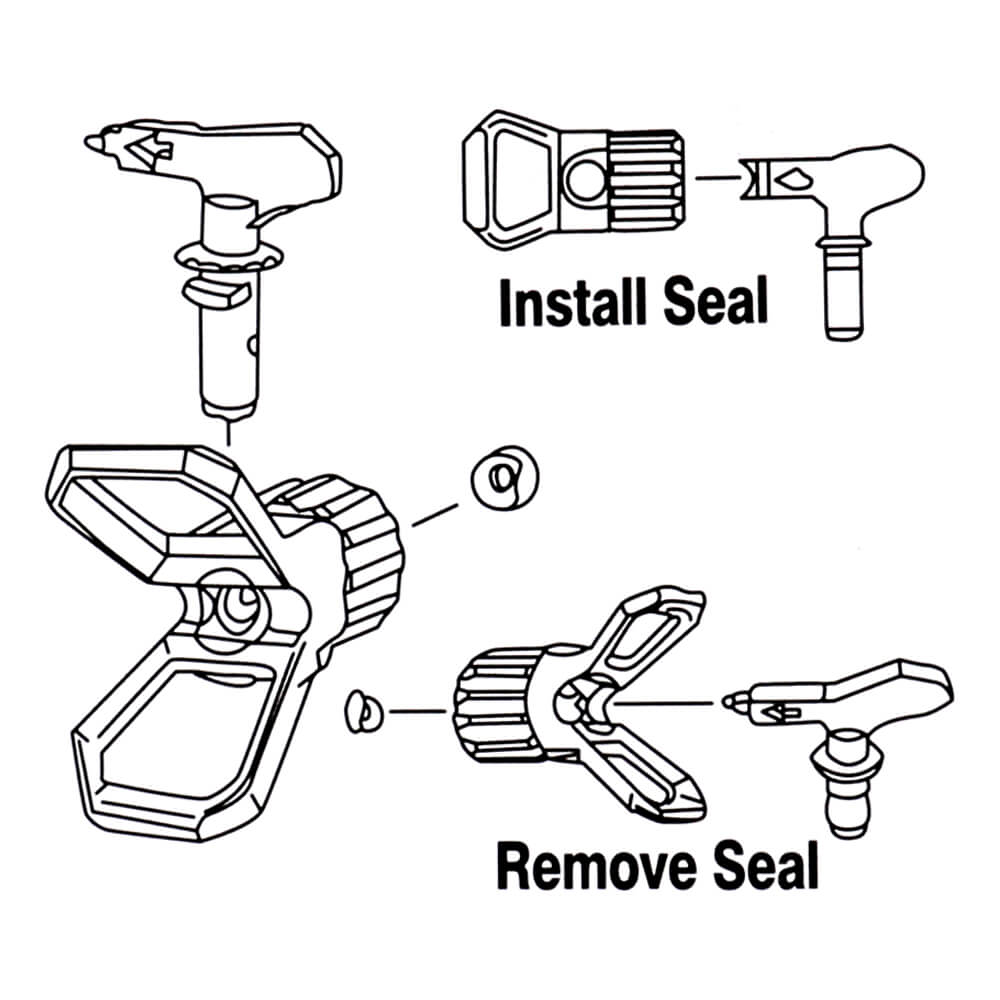 Install Seal

Remove Seal