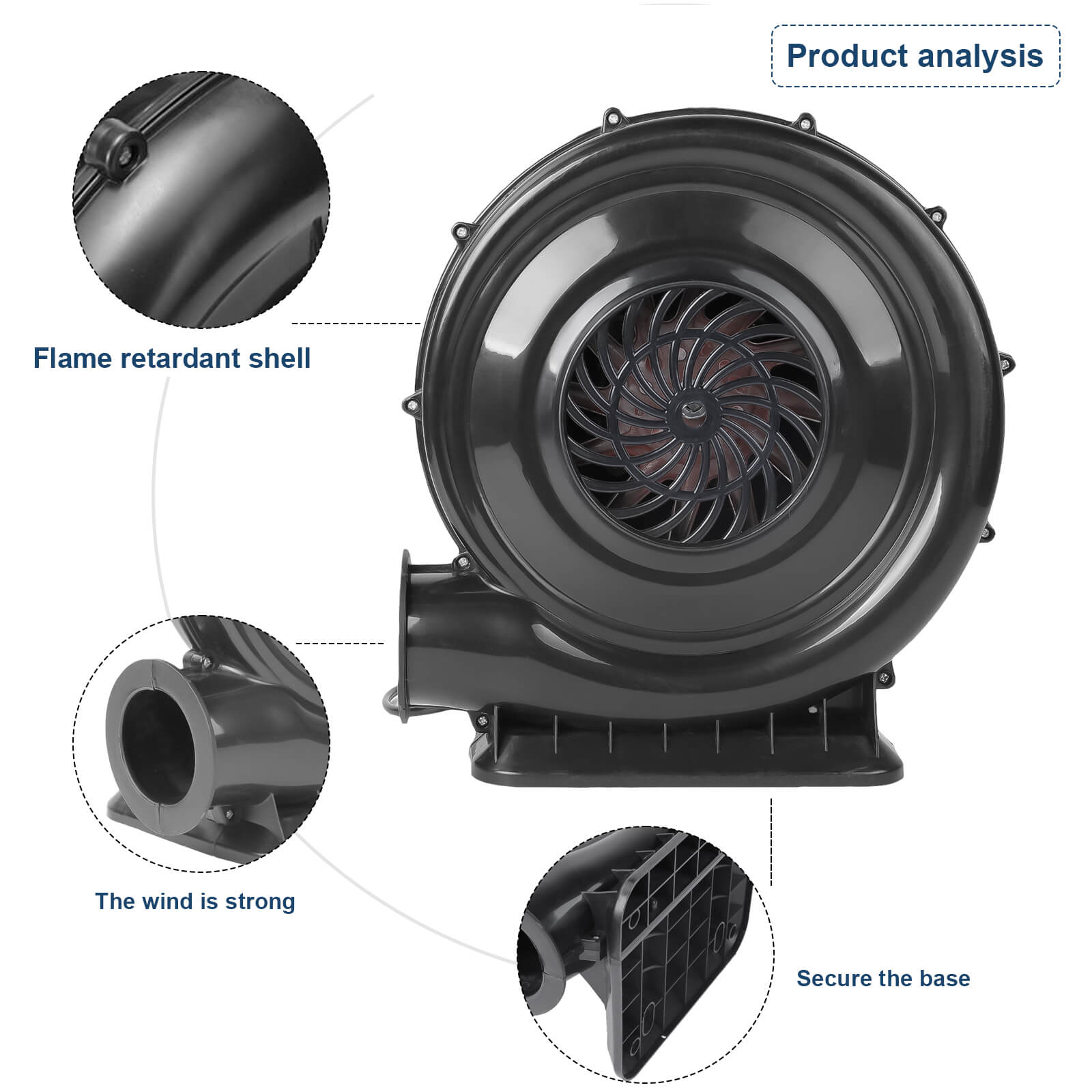 Product analysis

Flame retardant shell

The wind is strong

Secure the base