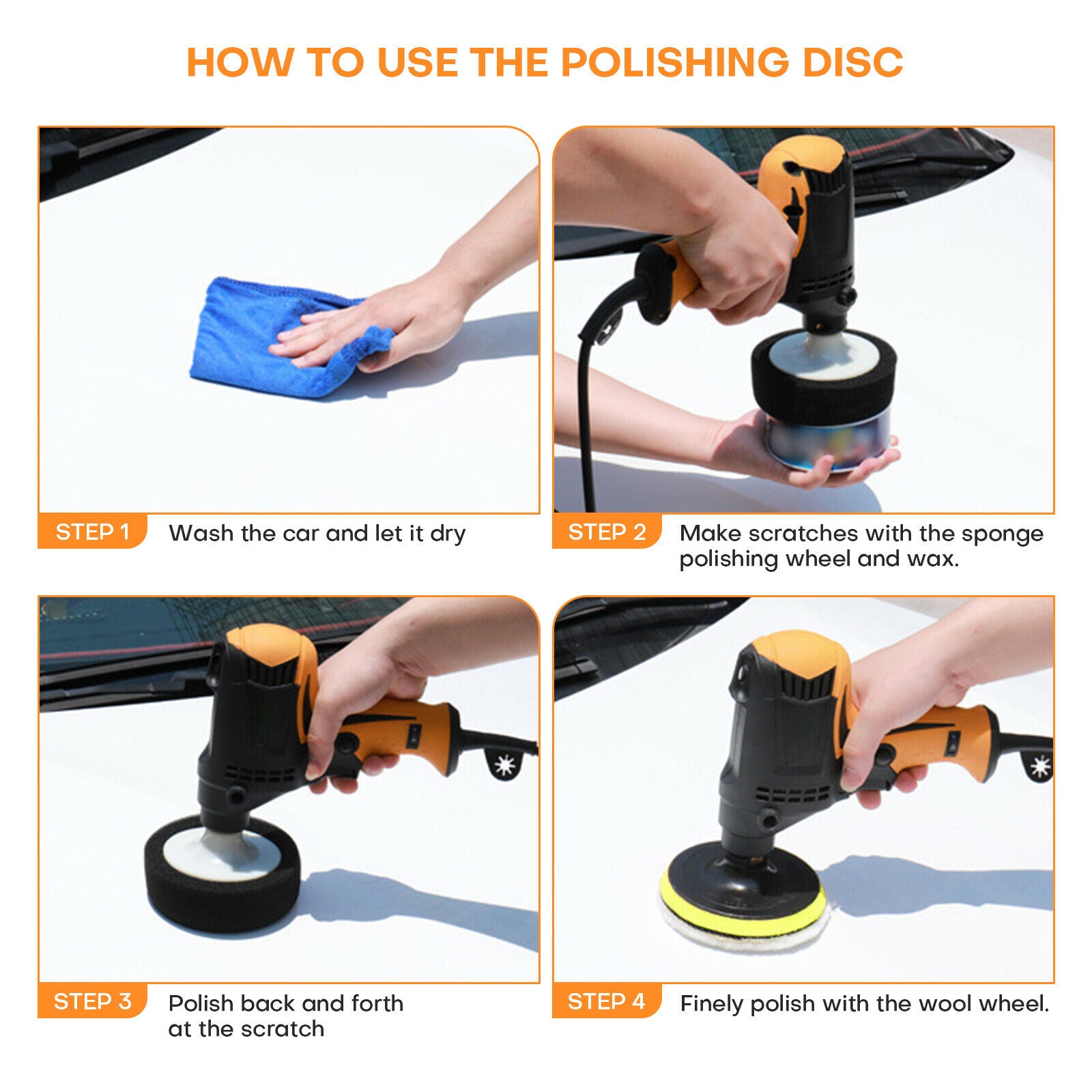 HOW TO USE THE POLISHING DISC

STEP 1 Wash the car and let it dry

STEP 2 Make scratches with the sponge polishing wheel and wax.

STEP 3 Polish back and forth at the scratch

STEP 4 Finely polish with the wool wheel.