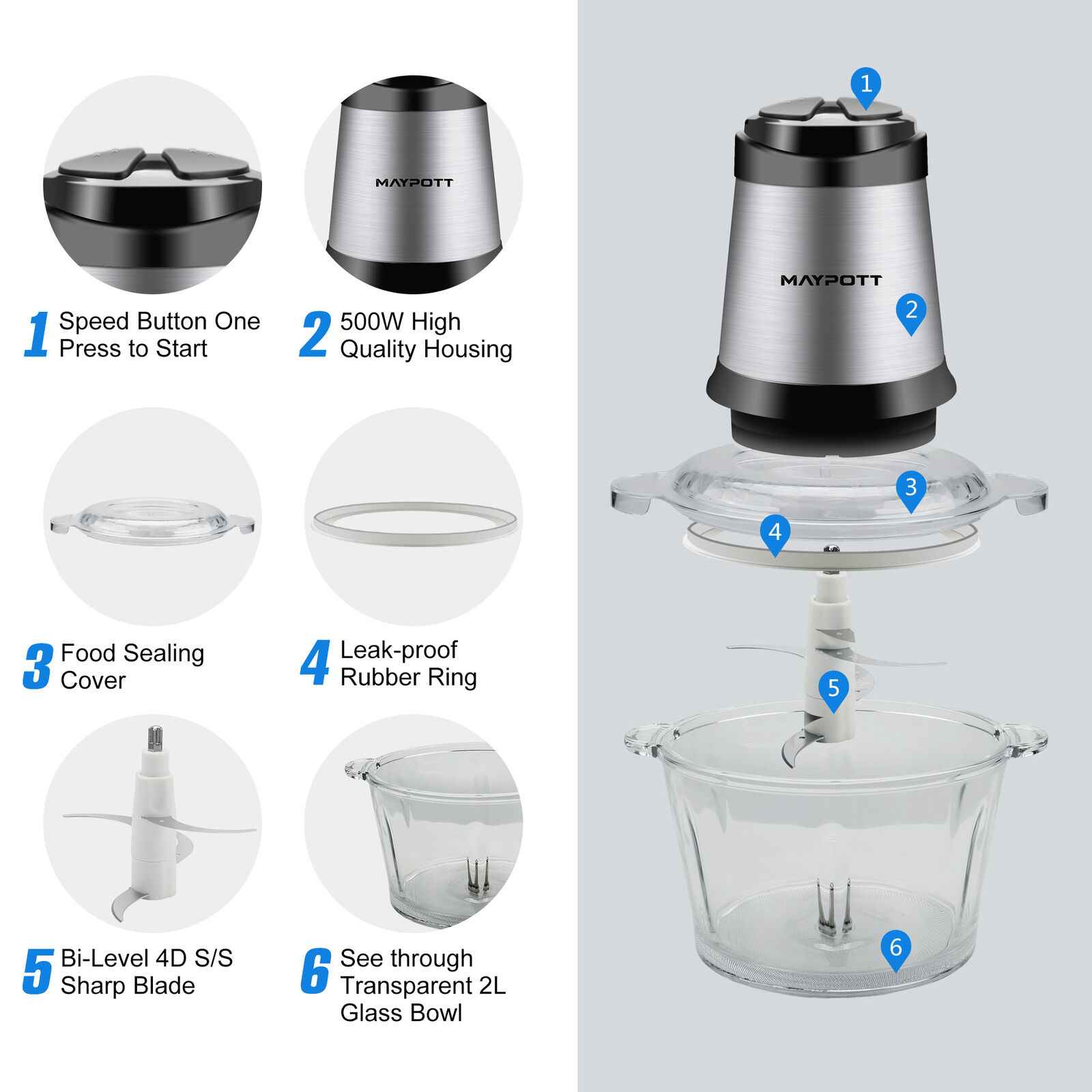 MAYPOTT

1 Speed Button One Press to Start

2 500W High Quality Housing

3 Food Sealing Cover

4 Leak-proof Rubber Ring

5 Bi-Level 4D S/S Sharp Blade

6 See through Transparent 2L Glass Bowl

1

MAYPOTT

2

3

4

5

6