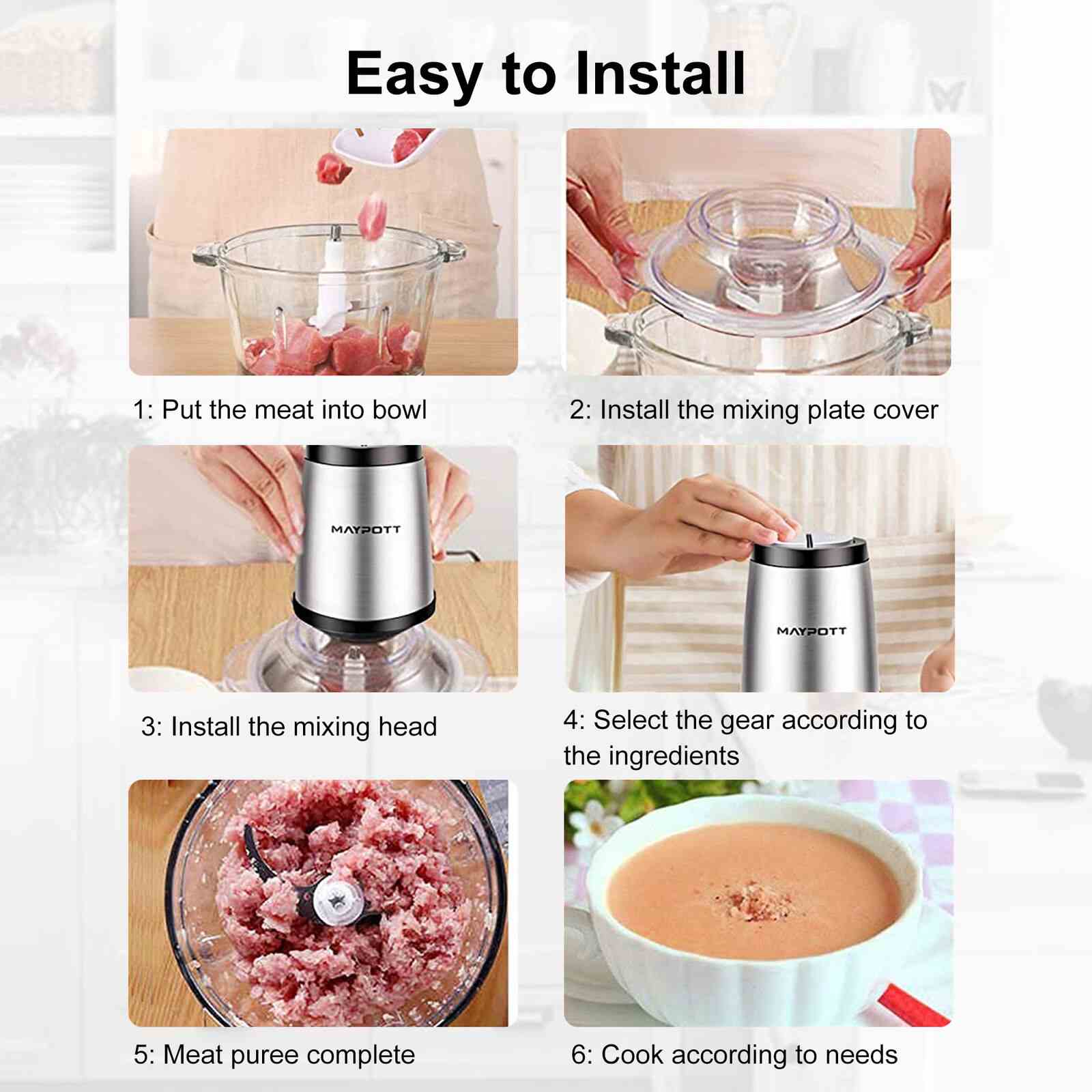 Easy to Install

1: Put the meat into bowl

2: Install the mixing plate cover

MAYPOTT

3: Install the mixing head

MAYPOTT

4: Select the gear according to the ingredients

5: Meat puree complete

6: Cook according to needs