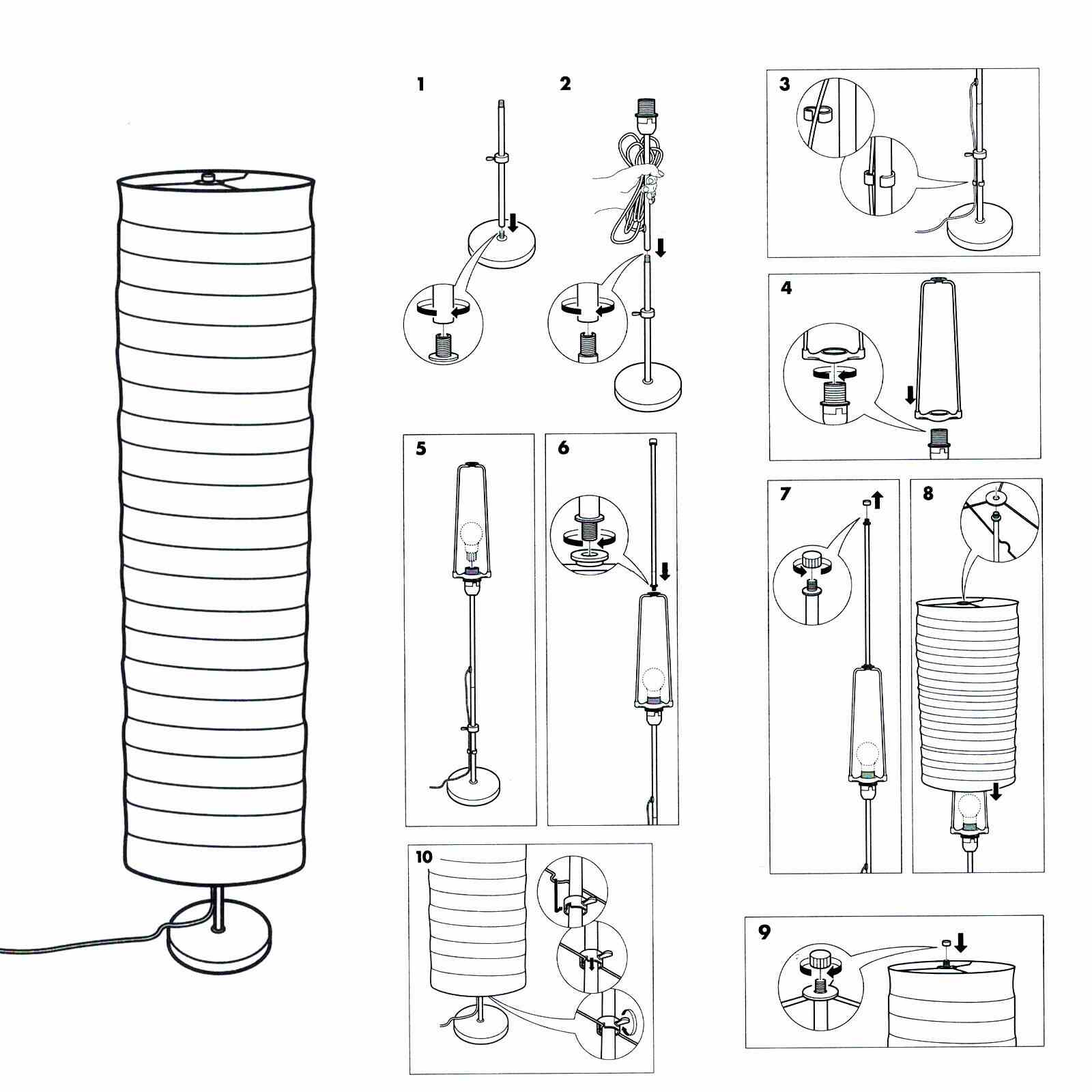 1

2

3

4

5

6

7

8

10

9