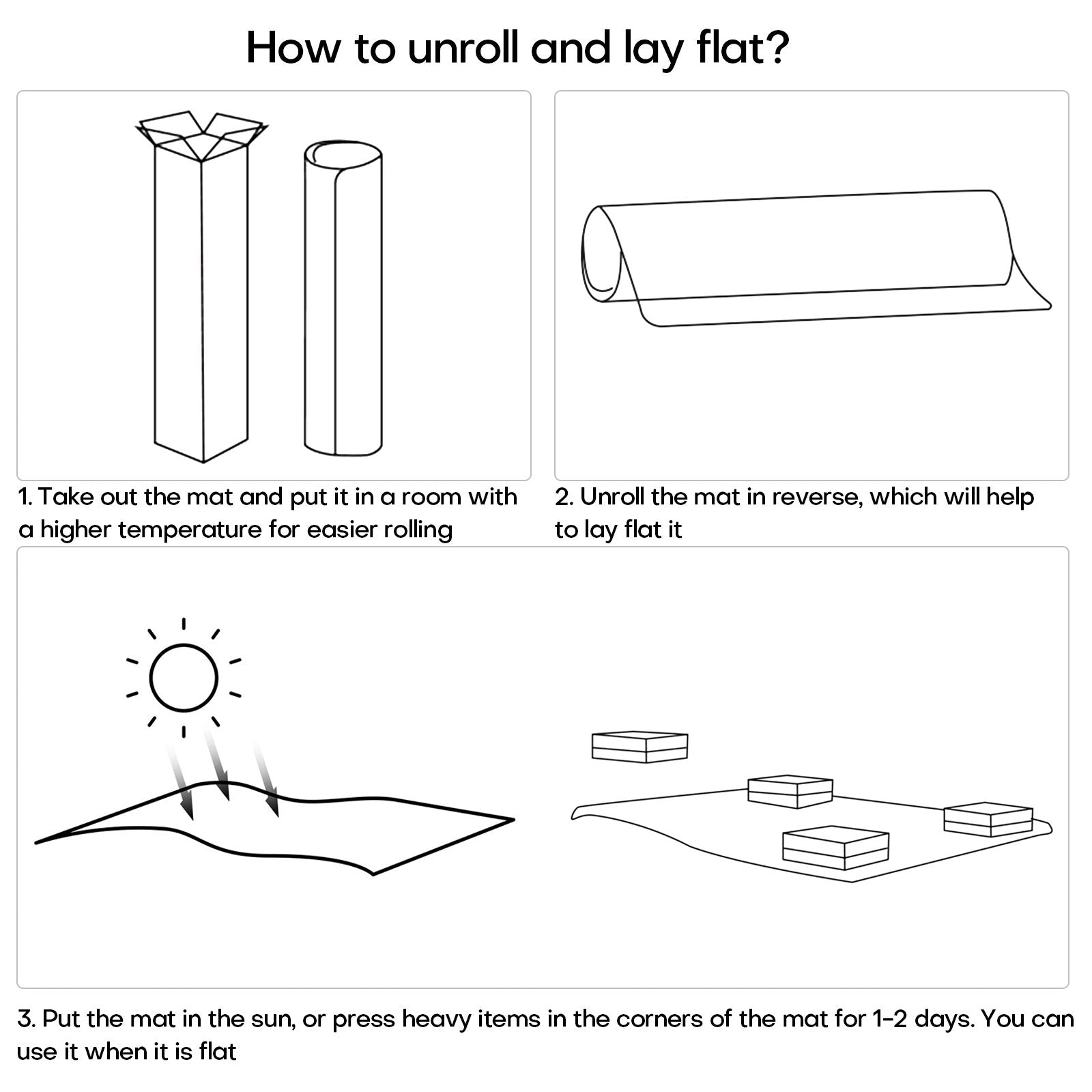 How to unroll and lay flat?

1. Take out the mat and put it in a room with a higher temperature for easier rolling

2. Unroll the mat in reverse, which will help to lay flat it

3. Put the mat in the sun, or press heavy items in the corners of the mat for 1-2 days. You can use it when it is flat