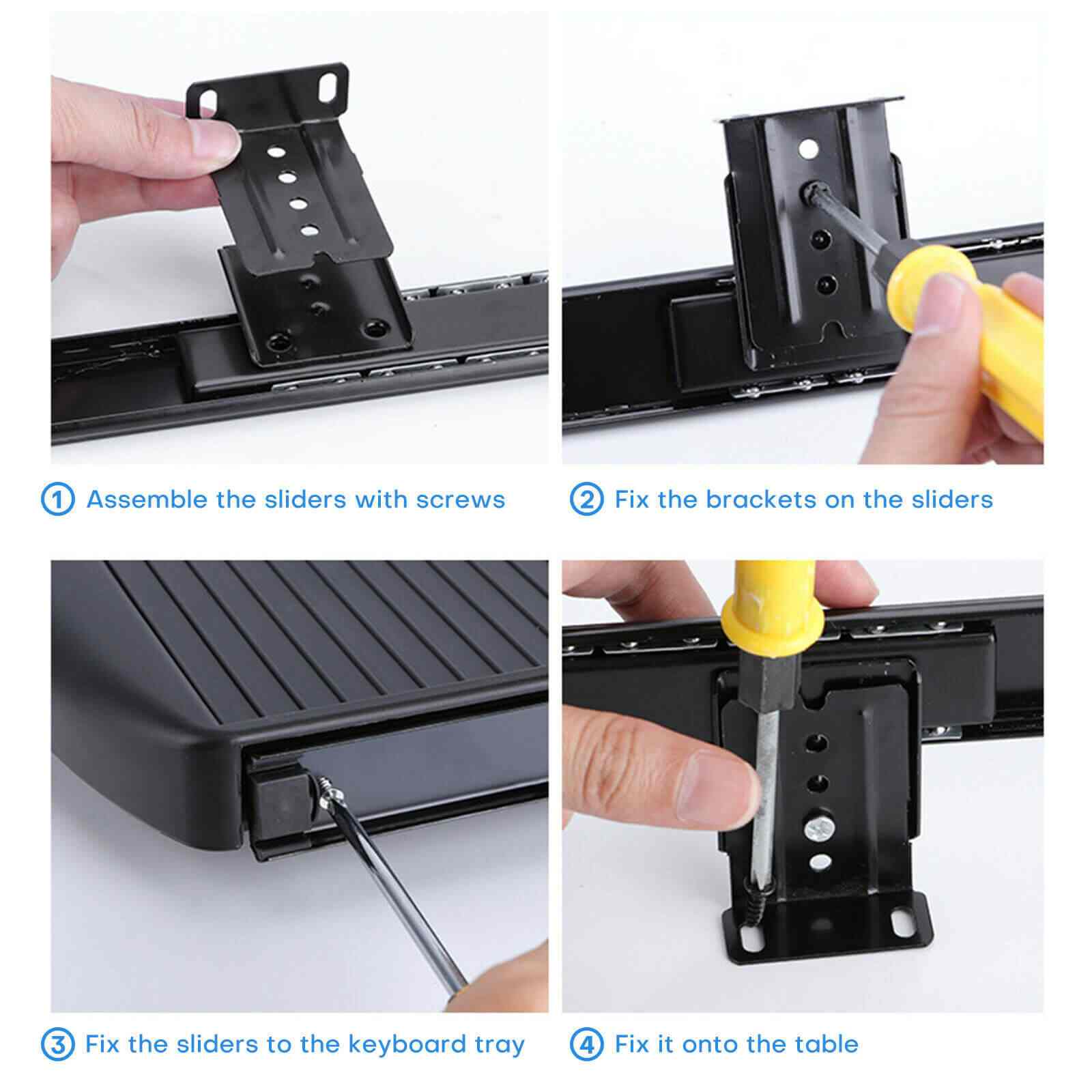 ① Assemble the sliders with screws

② Fix the brackets on the sliders

③ Fix the sliders to the keyboard tray

④ Fix it onto the table