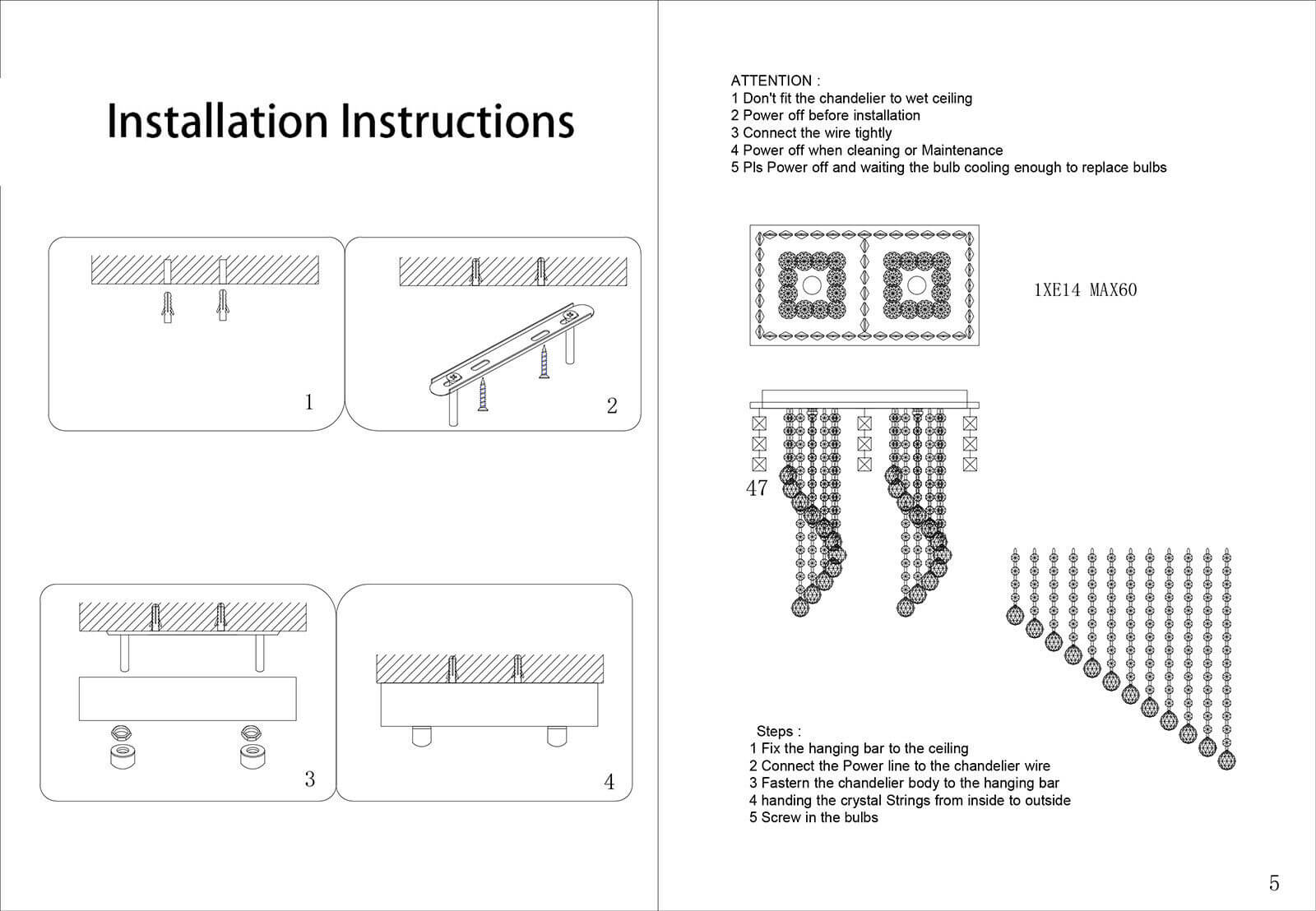 Installation Instructions

1

2

3

4

ATTENTION :
1 Don't fit the chandelier to wet ceiling
2 Power off before installation
3 Connect the wire tightly
4 Power off when cleaning or Maintenance
5 Pls Power off and waiting the bulb cooling enough to replace bulbs

1XE14 MAX60

47

Steps :
1 Fix the hanging bar to the ceiling
2 Connect the Power line to the chandelier wire
3 Fastern the chandelier body to the hanging bar
4 handing the crystal Strings from inside to outside
5 Screw in the bulbs

5