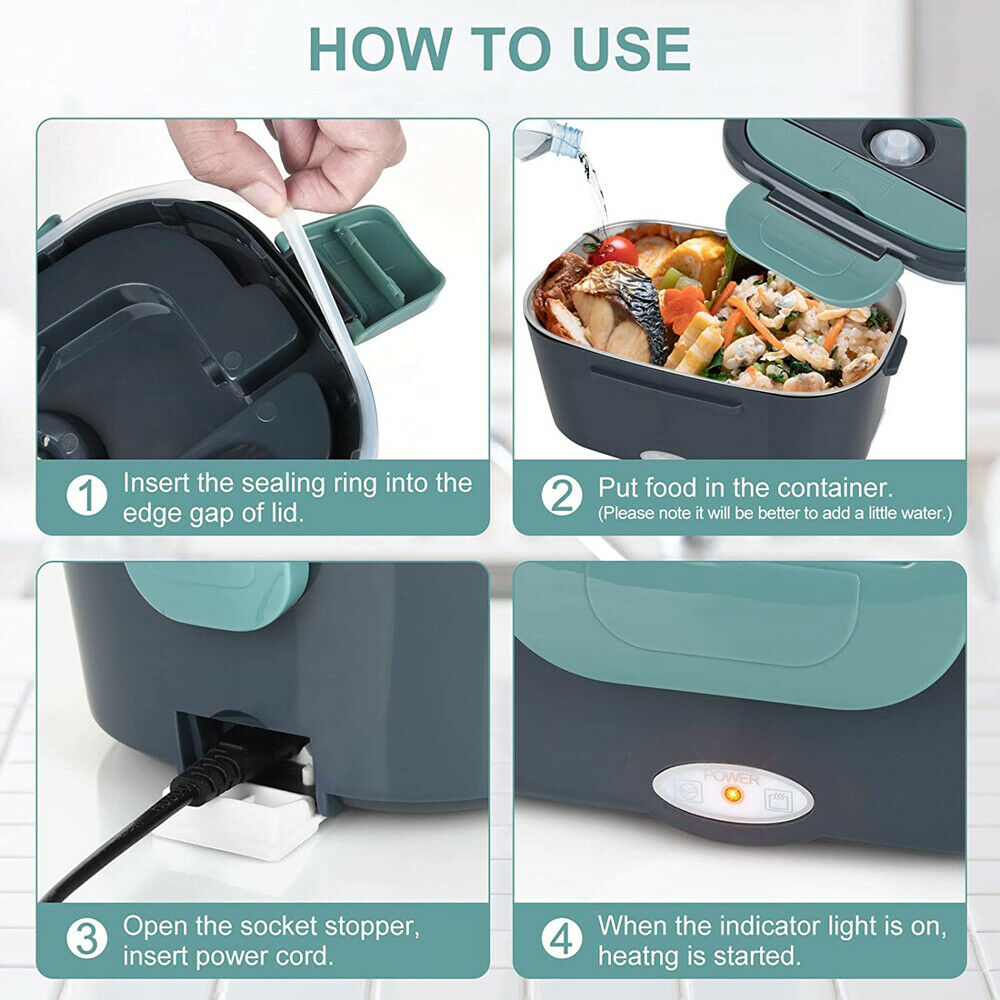 HOW TO USE

1 Insert the sealing ring into the edge gap of lid.

2 Put food in the container. (Please note it will be better to add a little water.)

POWER

3 Open the socket stopper, insert power cord.

4 When the indicator light is on, heatng is started.