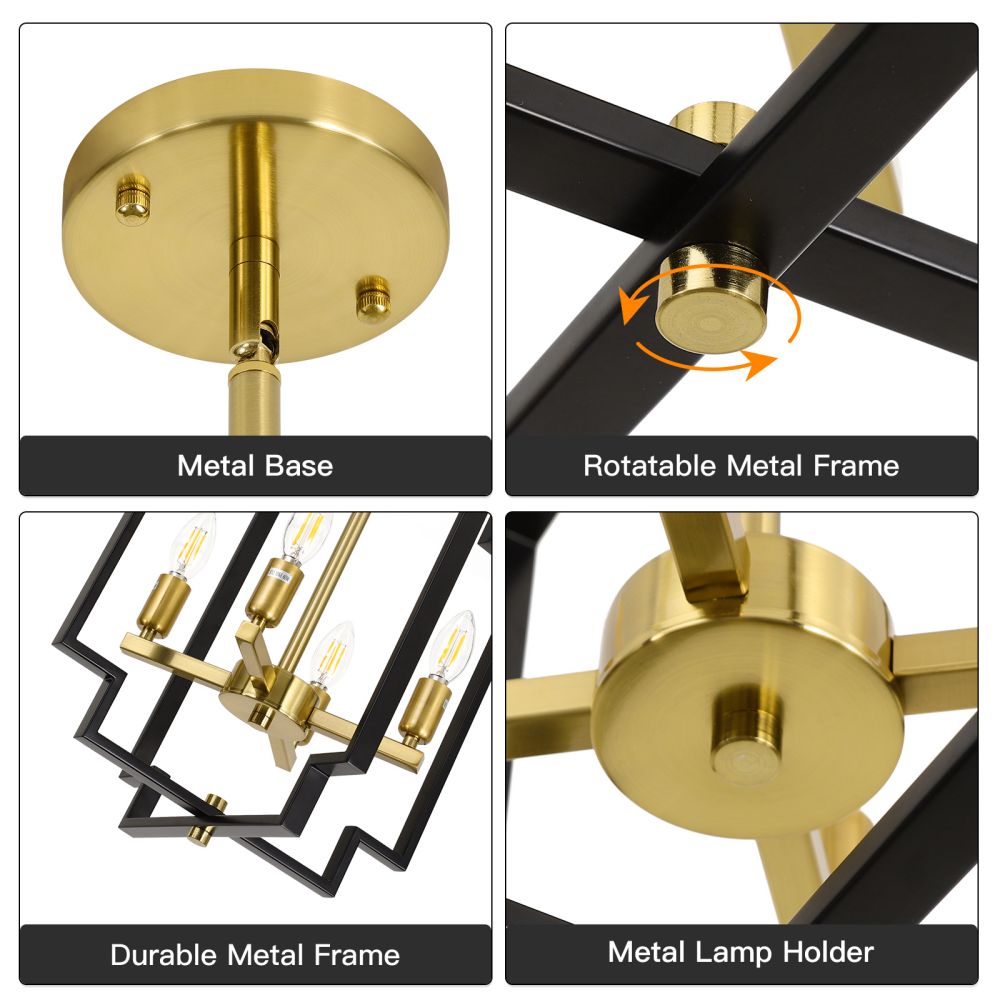 Metal Base

Rotatable Metal Frame

Durable Metal Frame

Metal Lamp Holder